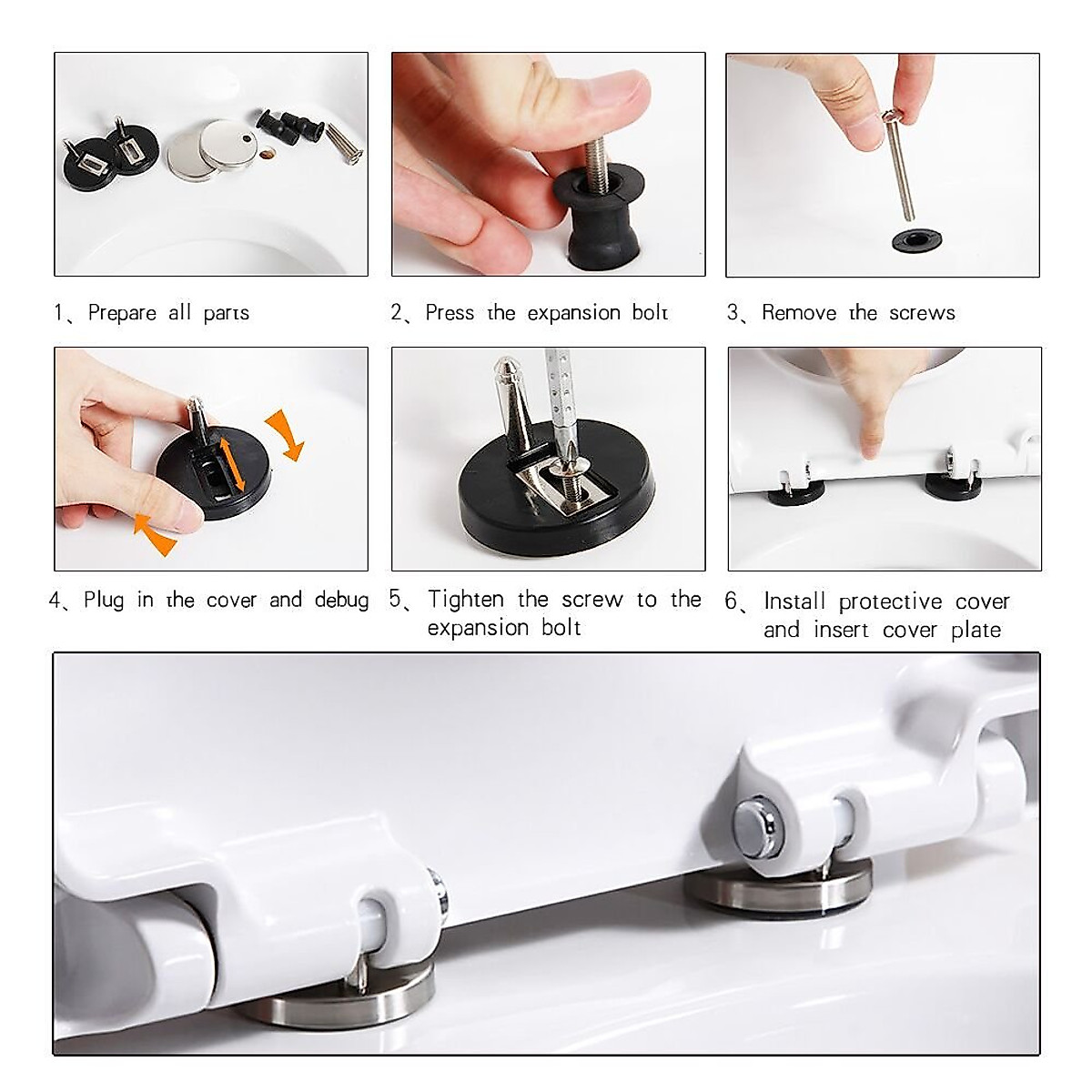 1、Prepare all parts

2、Press the expansion bolt

3、Remove the screws

4、Plug in the cover and debug

5、Tighten the screw to the expansion bolt

6、Install protective cover and insert cover plate