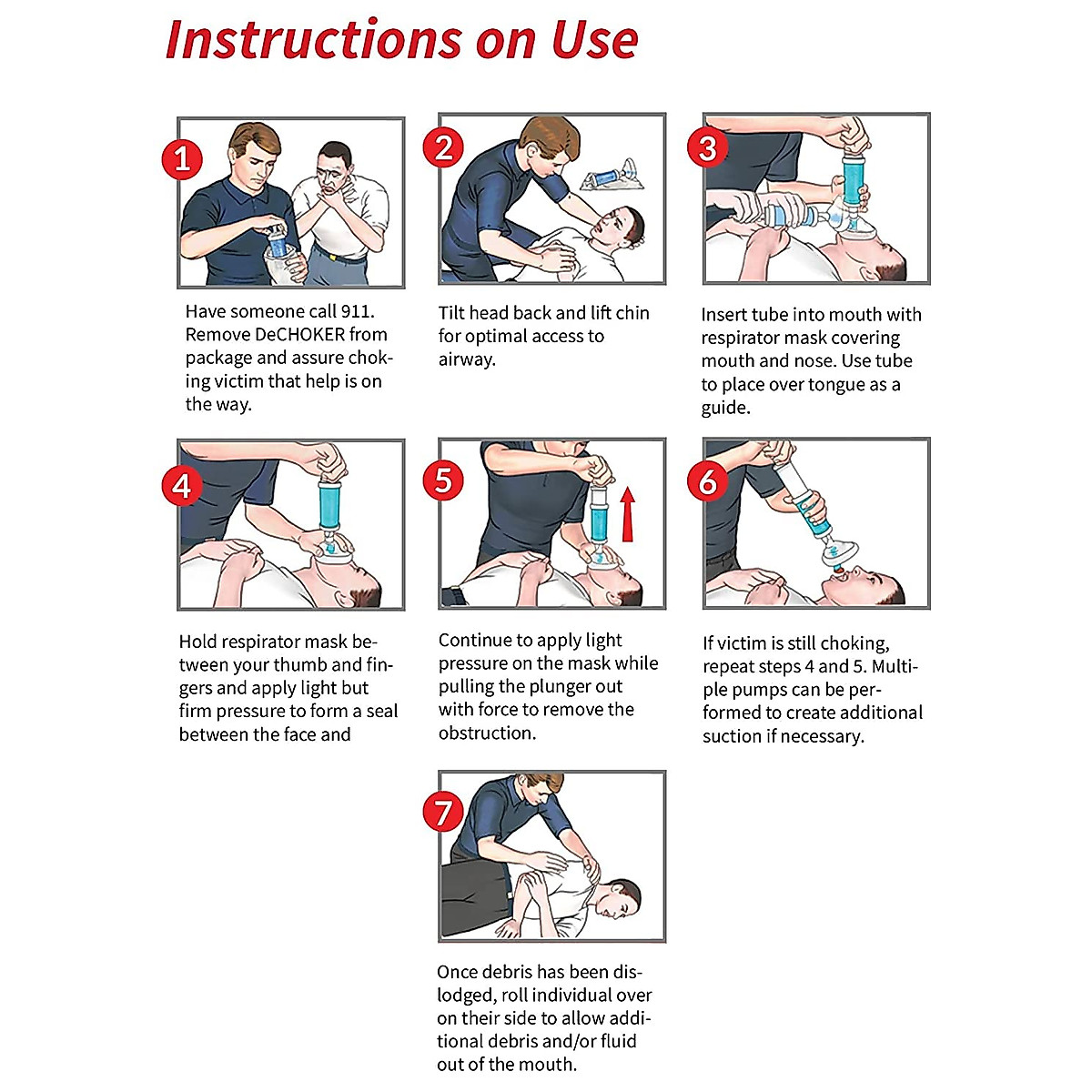 Instructions on Use

1

Have someone call 911. Remove DeCHOKER from package and assure choking victim that help is on the way.

2

Tilt head back and lift chin for optimal access to airway.

3

Insert tube into mouth with respirator mask covering mouth and nose. Use tube to place over tongue as a guide.

4

Hold respirator mask between your thumb and fingers and apply light but firm pressure to form a seal between the face and

5

Continue to apply light pressure on the mask while pulling the plunger out with force to remove the obstruction.

6

If victim is still choking, repeat steps 4 and 5. Multiple pumps can be performed to create additional suction if necessary.

7

Once debris has been dislodged, roll individual over on their side to allow additional debris and/or fluid out of the mouth.