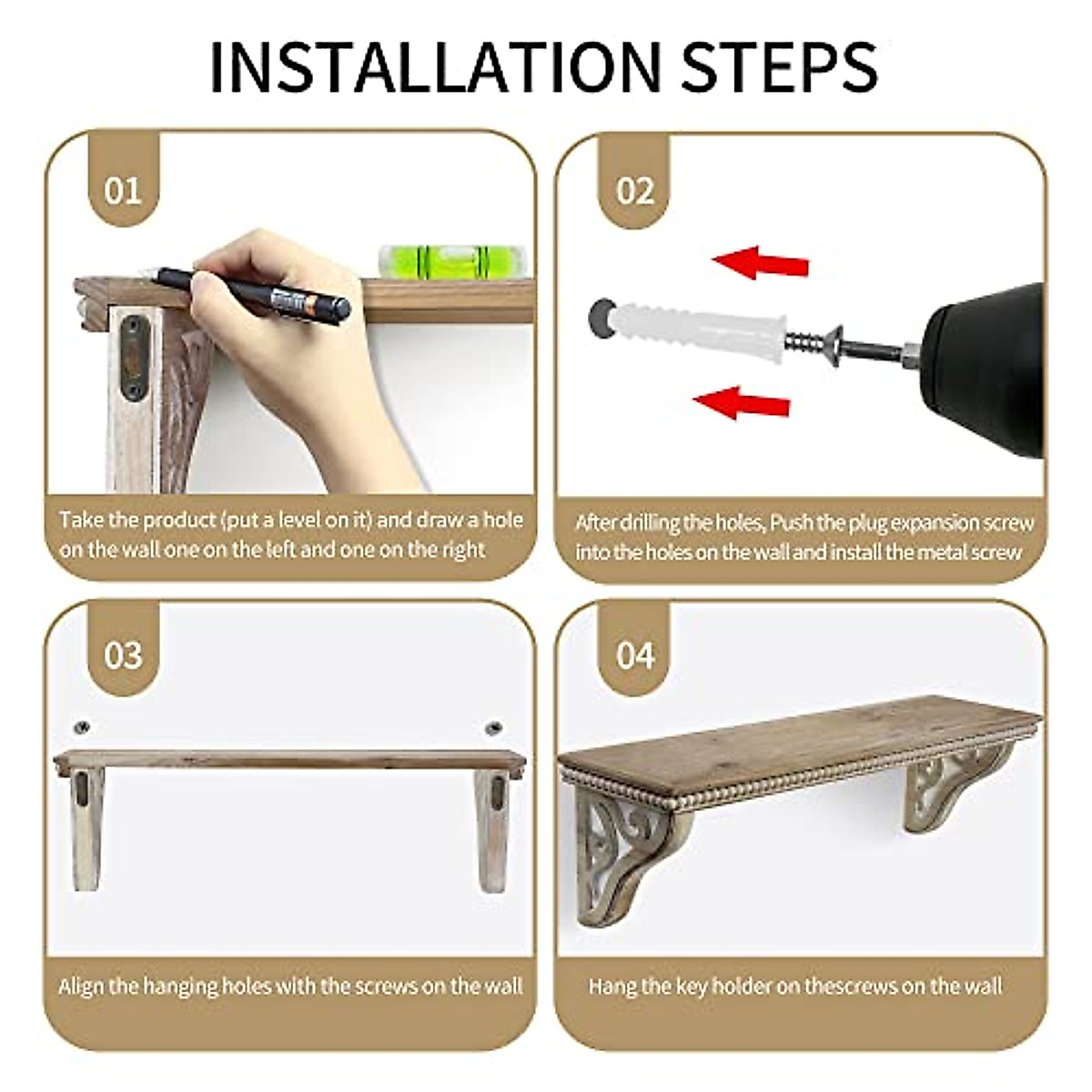 INSTALLATION STEPS

01

Take the product (put a level on it) and draw a hole on the wall one on the left and one on the right

02

After drilling the holes, Push the plug expansion screw into the holes on the wall and install the metal screw

03

Align the hanging holes with the screws on the wall

04

Hang the key holder on thescrews on the wall