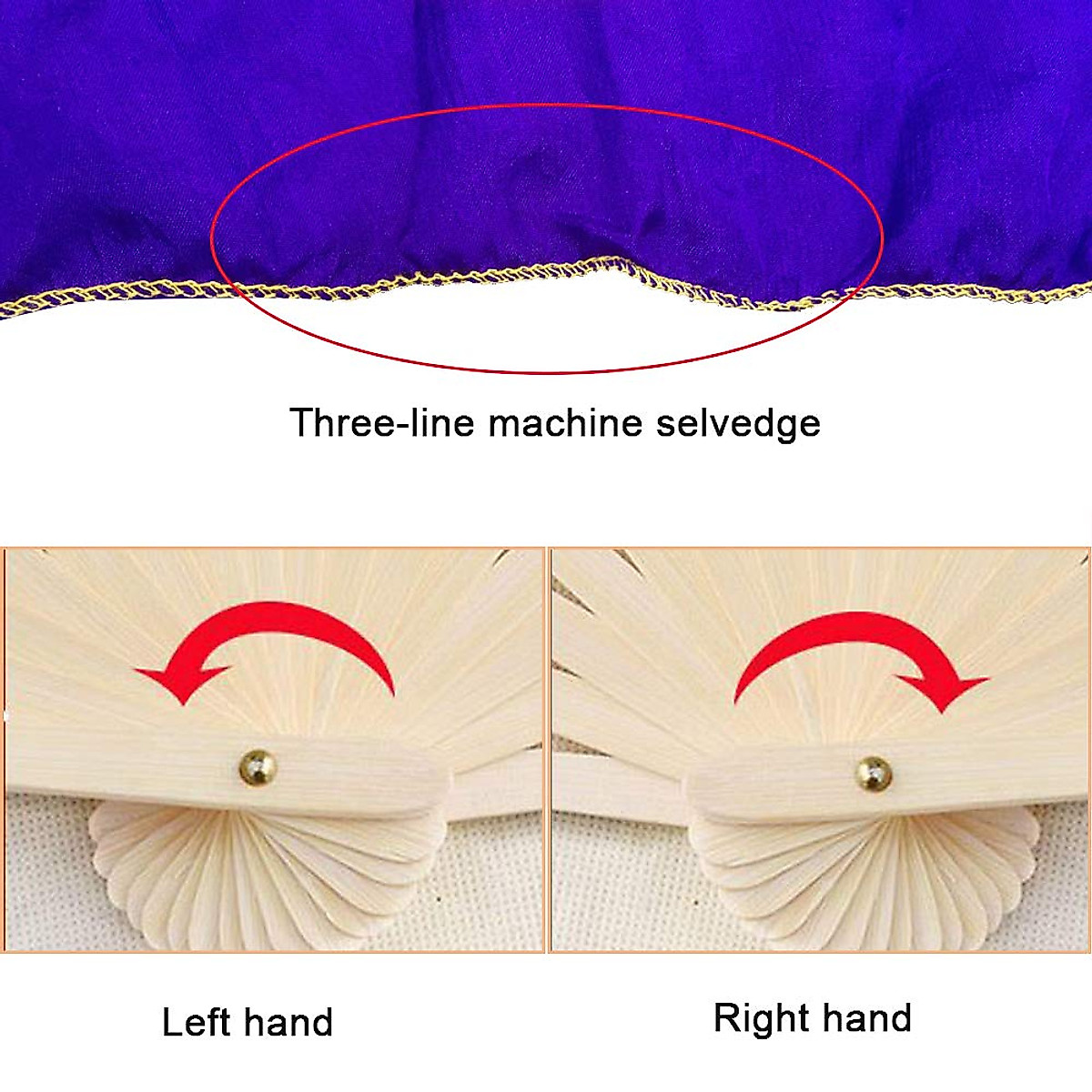 Three-line machine selvedge

Left hand

Right hand