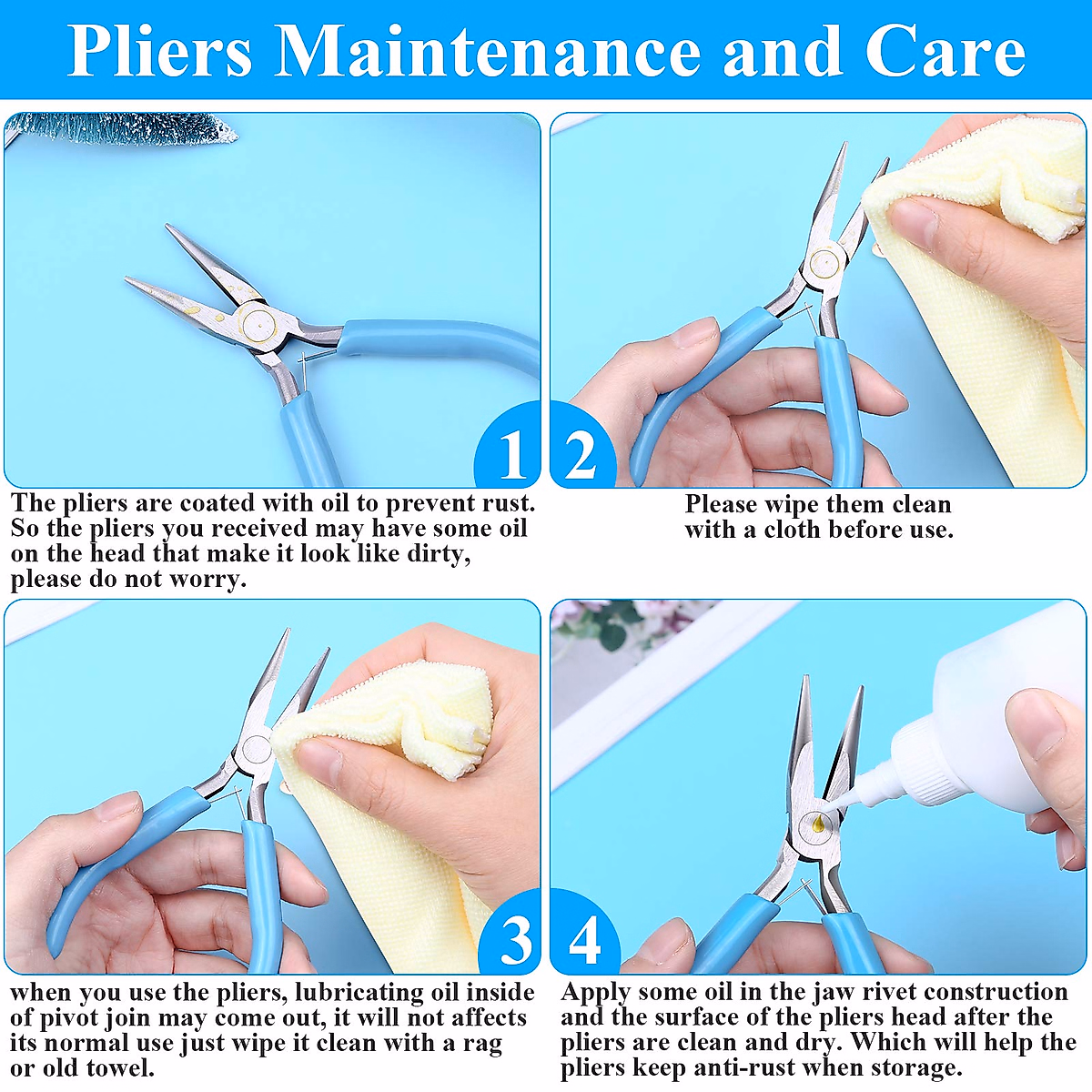 Pliers Maintenance and Care

1

The pliers are coated with oil to prevent rust. So the pliers you received may have some oil on the head that make it look like dirty, please do not worry.

2

Please wipe them clean with a cloth before use.

3

when you use the pliers, lubricating oil inside of pivot join may come out, it will not affects its normal use just wipe it clean with a rag or old towel.

4

Apply some oil in the jaw rivet construction and the surface of the pliers head after the pliers are clean and dry. Which will help the pliers keep anti-rust when storage.