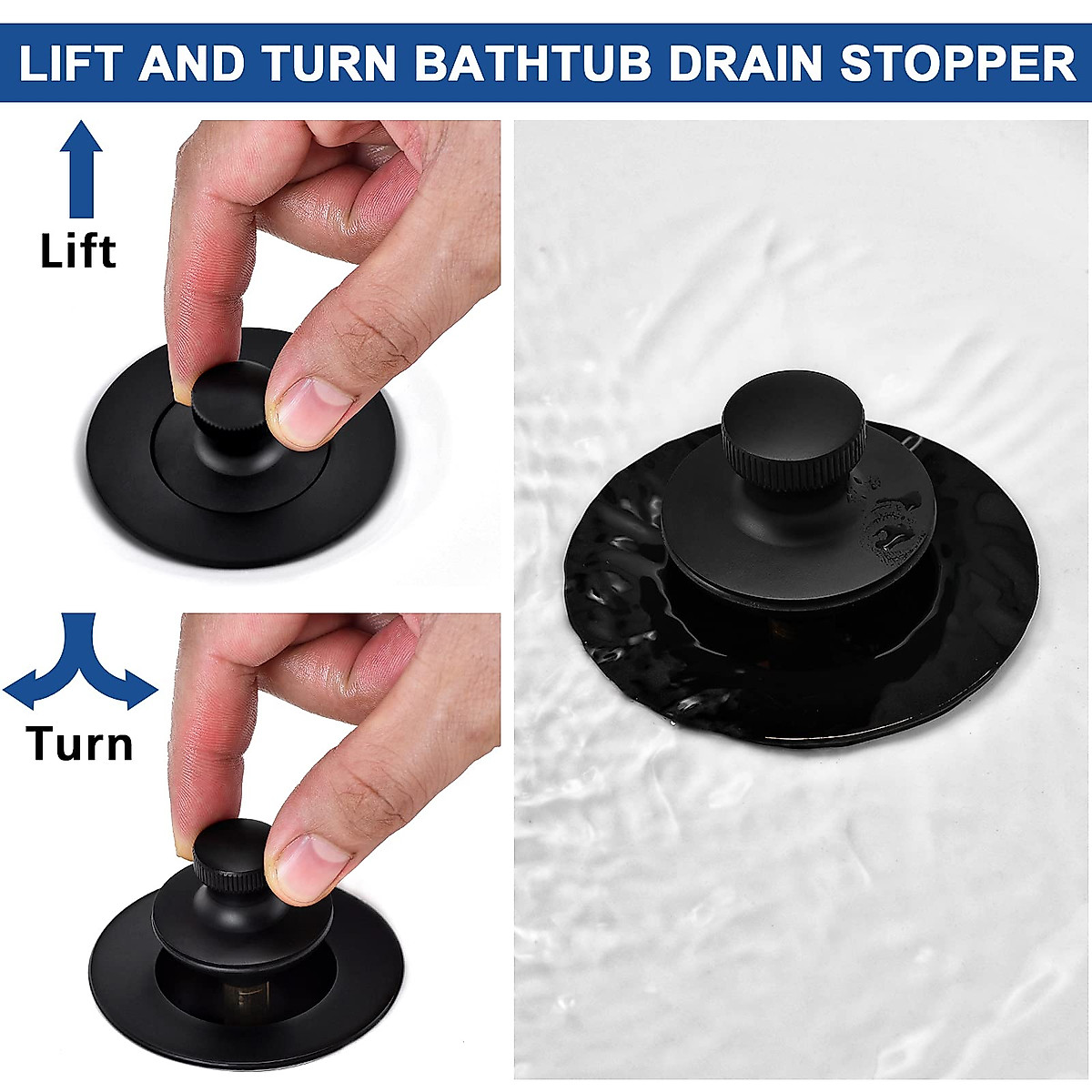 LIFT AND TURN BATHTUB DRAIN STOPPER

Lift

Turn