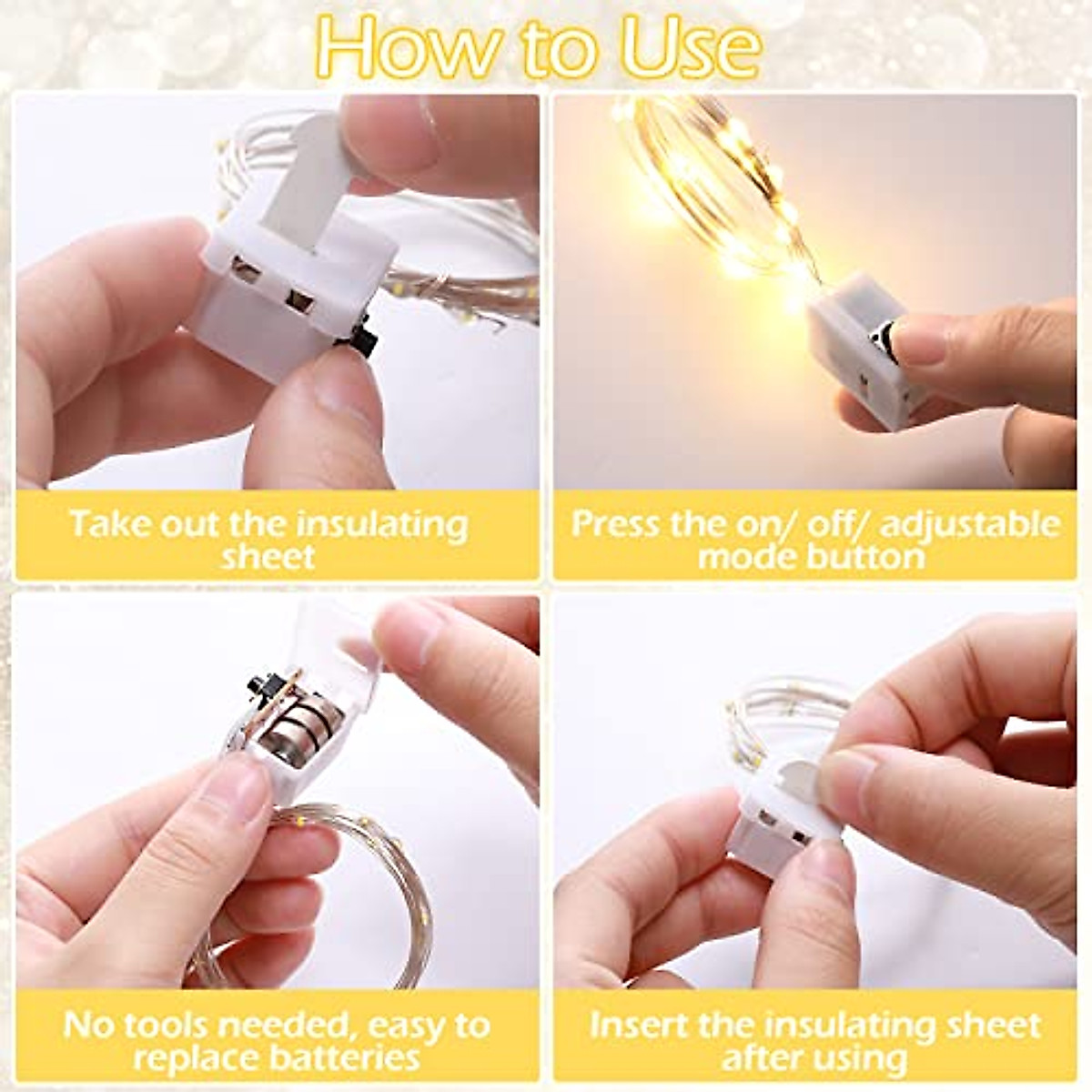 How to Use

Take out the insulating sheet

Press the on/ off/ adjustable mode button

No tools needed, easy to replace batteries

Insert the insulating sheet after using