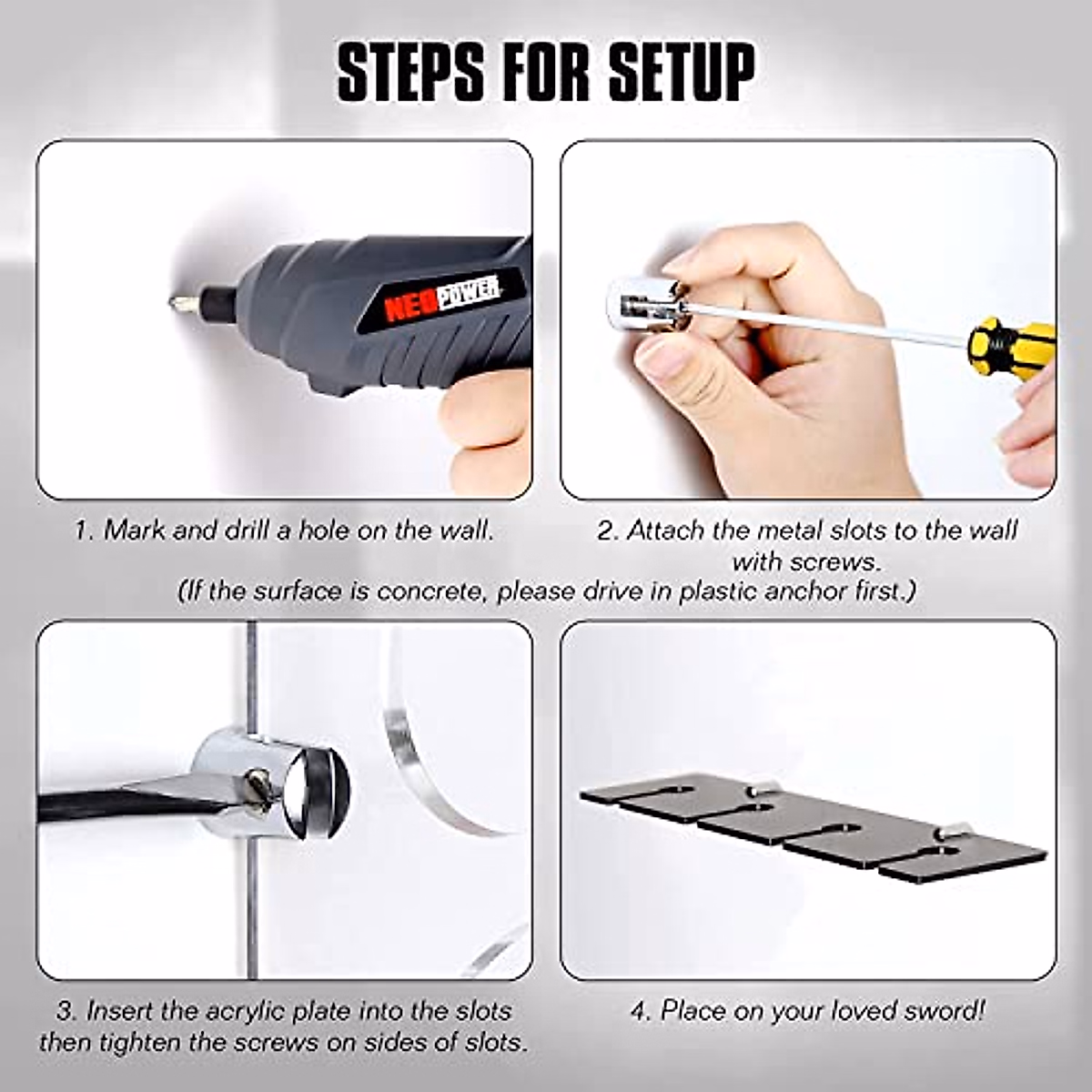 STEPS FOR SETUP

NEO POWER

1. Mark and drill a hole on the wall.

2. Attach the metal slots to the wall with screws.

(If the surface is concrete, please drive in plastic anchor first.)

3. Insert the acrylic plate into the slots then tighten the screws on sides of slots.

4. Place on your loved sword!