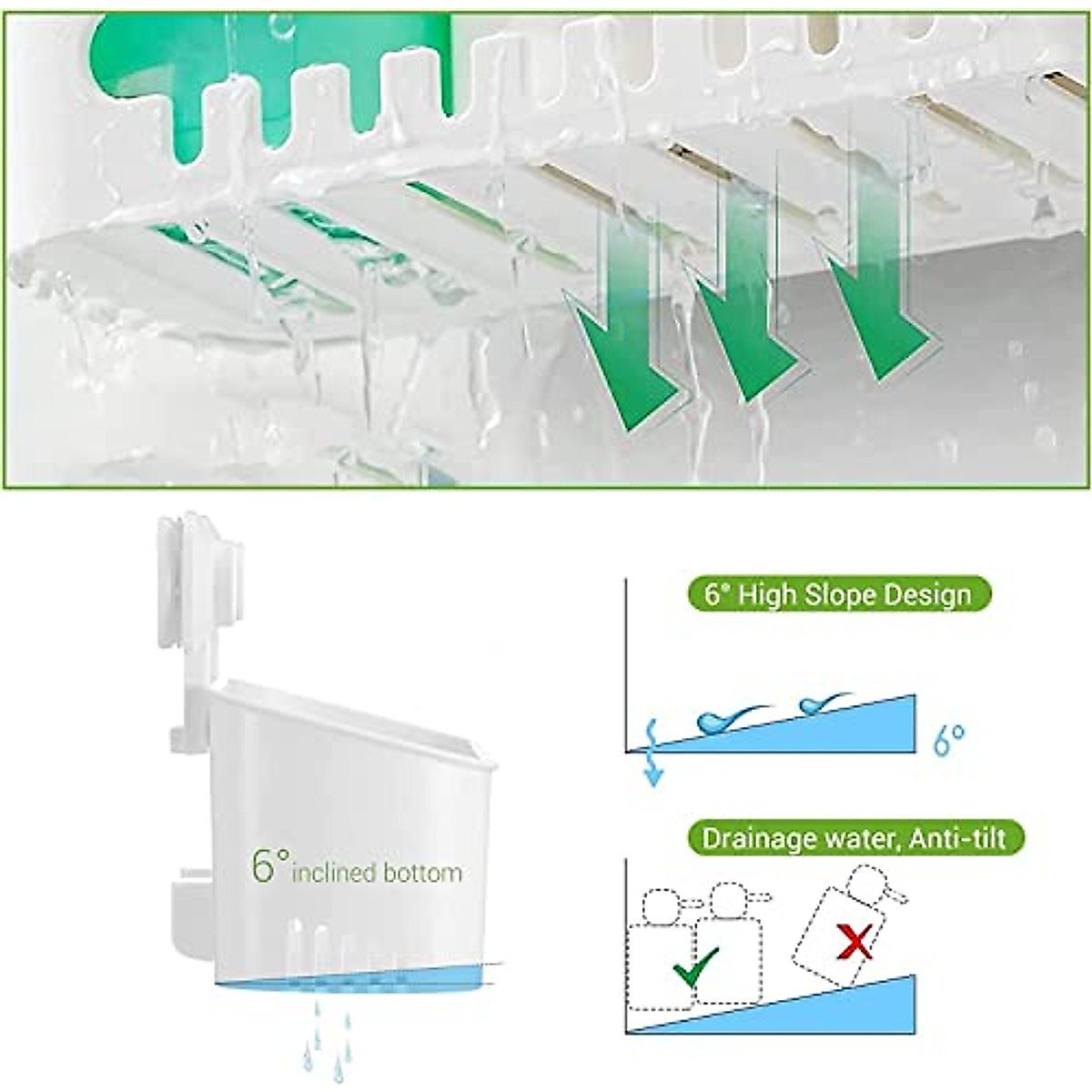 6° inclined bottom

6° High Slope Design

6°

Drainage water, Anti-tilt