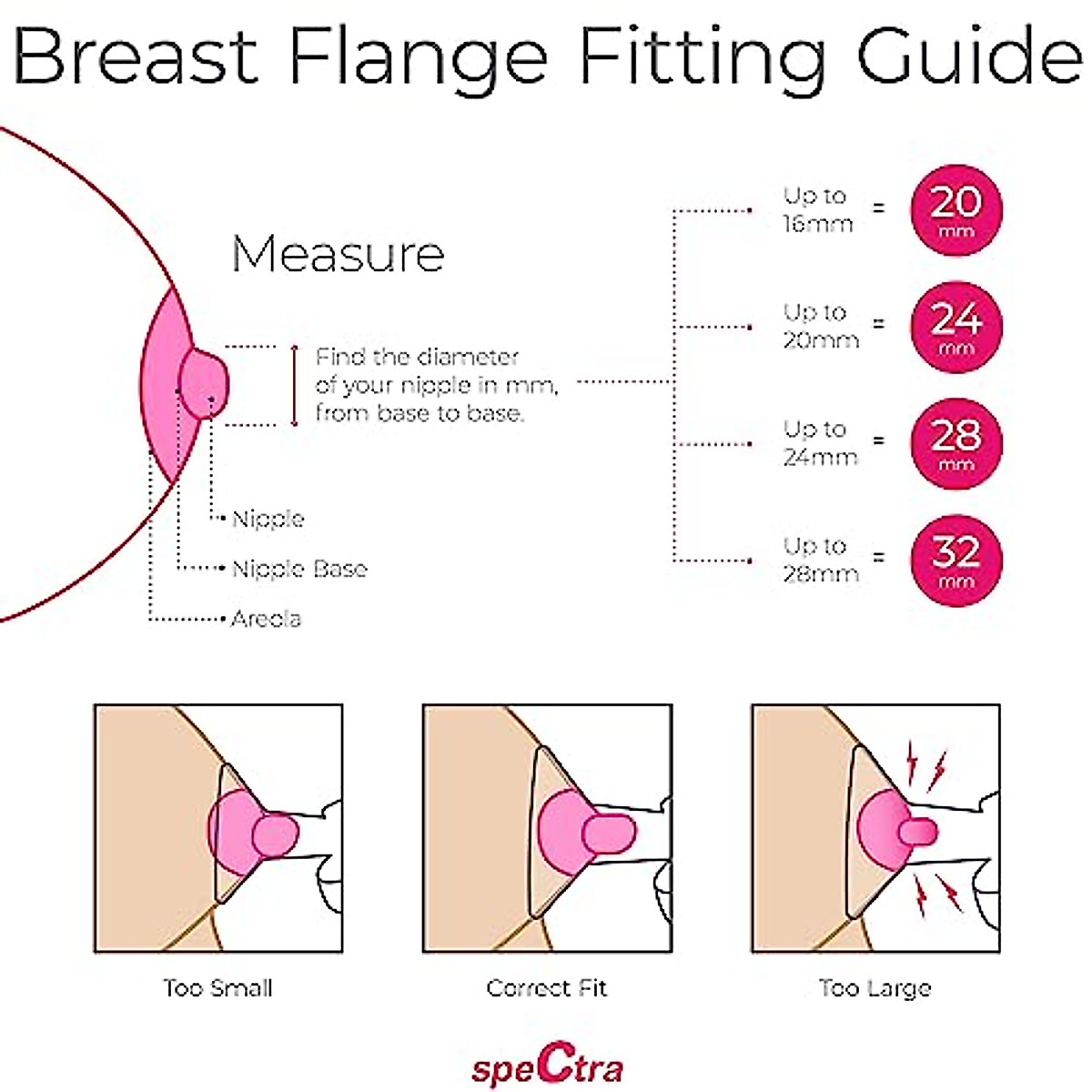 Breast Flange Fitting Guide

Measure

Find the diameter of your nipple in mm, from base to base.

Nipple
Nipple Base
Areola

Up to 16mm = 20 mm

Up to 20mm = 24 mm

Up to 24mm = 28 mm

Up to 28mm = 32 mm

Too Small

Correct Fit

Too Large

speCtra