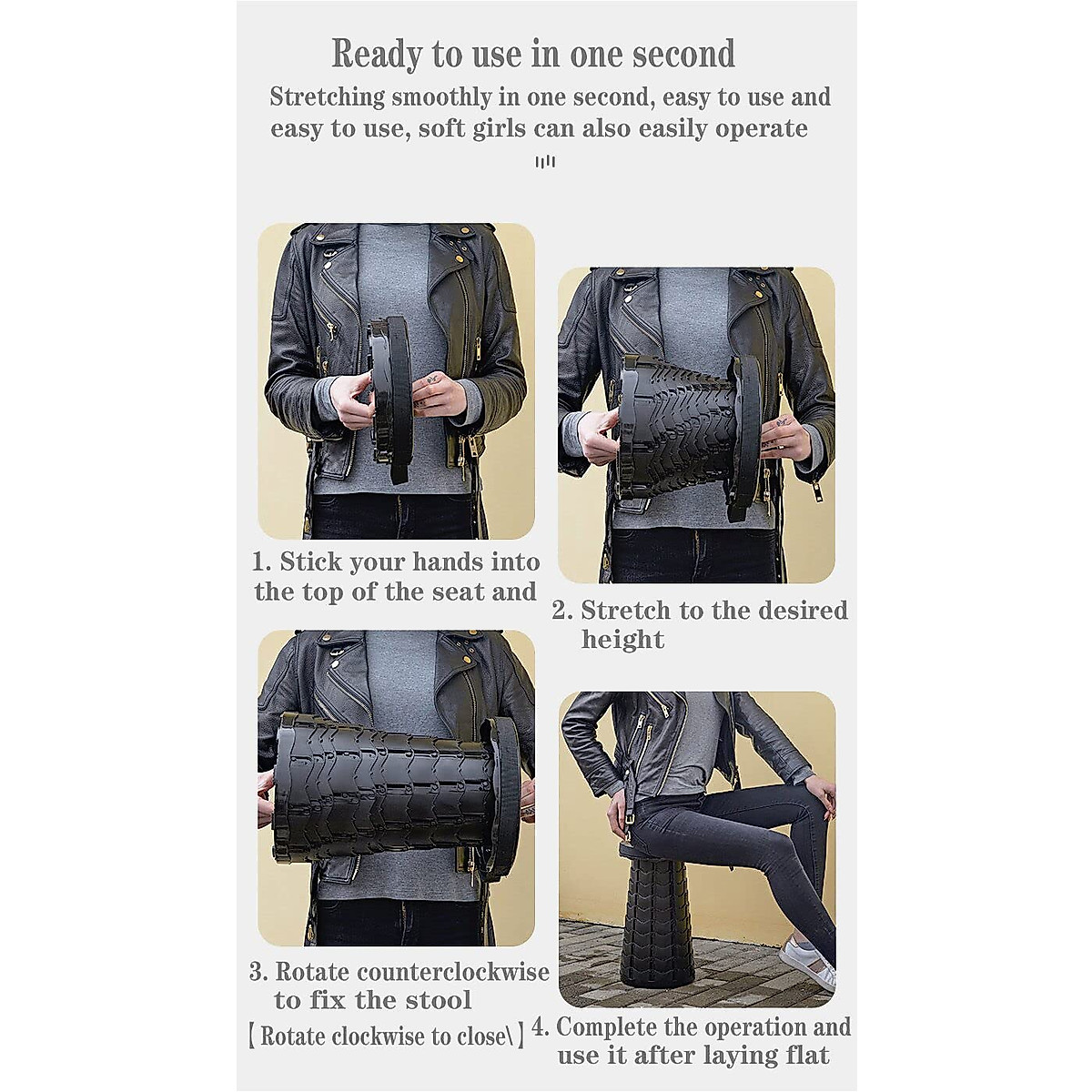 Ready to use in one second

Stretching smoothly in one second, easy to use and easy to use, soft girls can also easily operate

1. Stick your hands into the top of the seat and

2. Stretch to the desired height

3. Rotate counterclockwise to fix the stool

【Rotate clockwise to close\】

4. Complete the operation and use it after laying flat