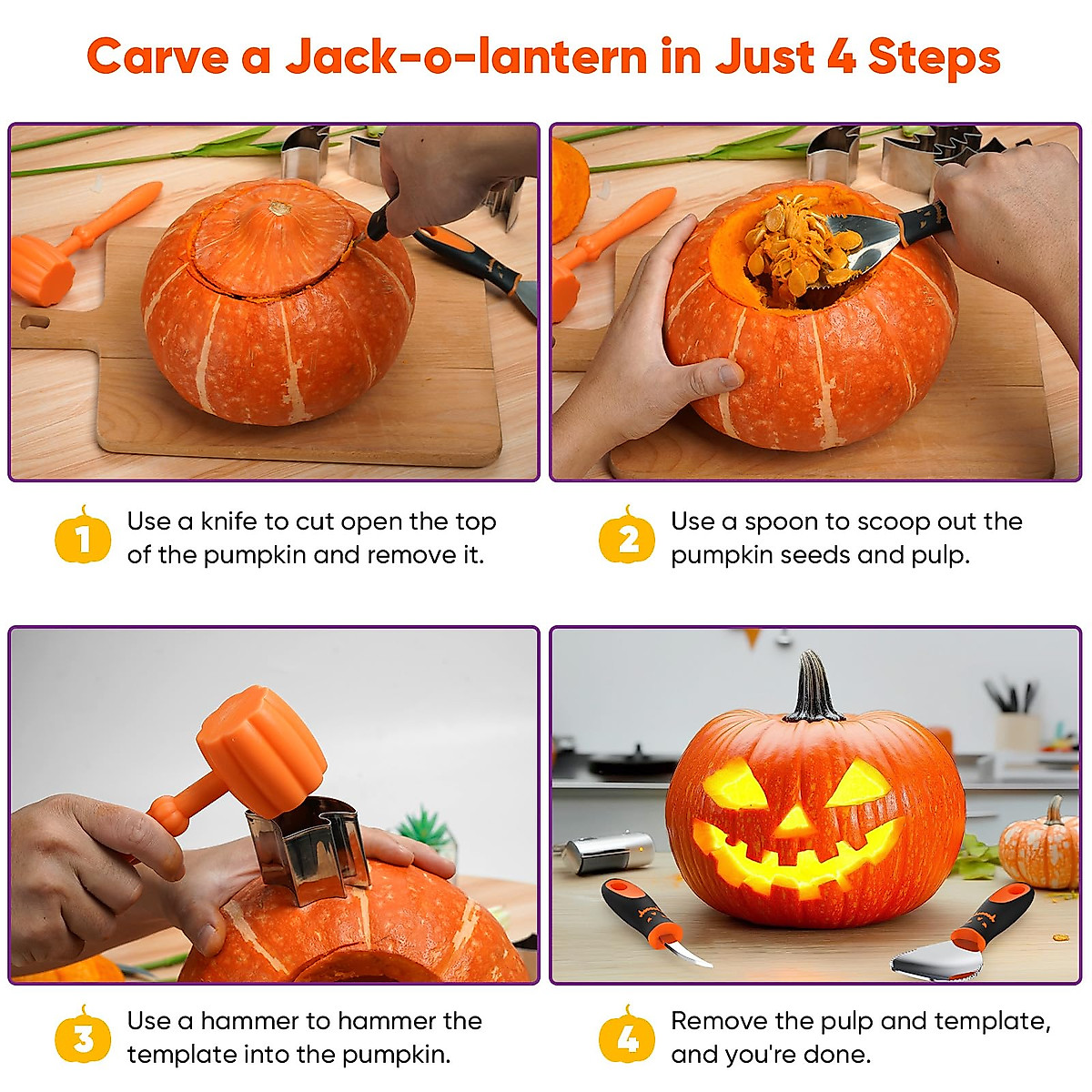 Carve a Jack-o-lantern in Just 4 Steps

1 Use a knife to cut open the top of the pumpkin and remove it.

2 Use a spoon to scoop out the pumpkin seeds and pulp.

3 Use a hammer to hammer the template into the pumpkin.

4 Remove the pulp and template, and you're done.