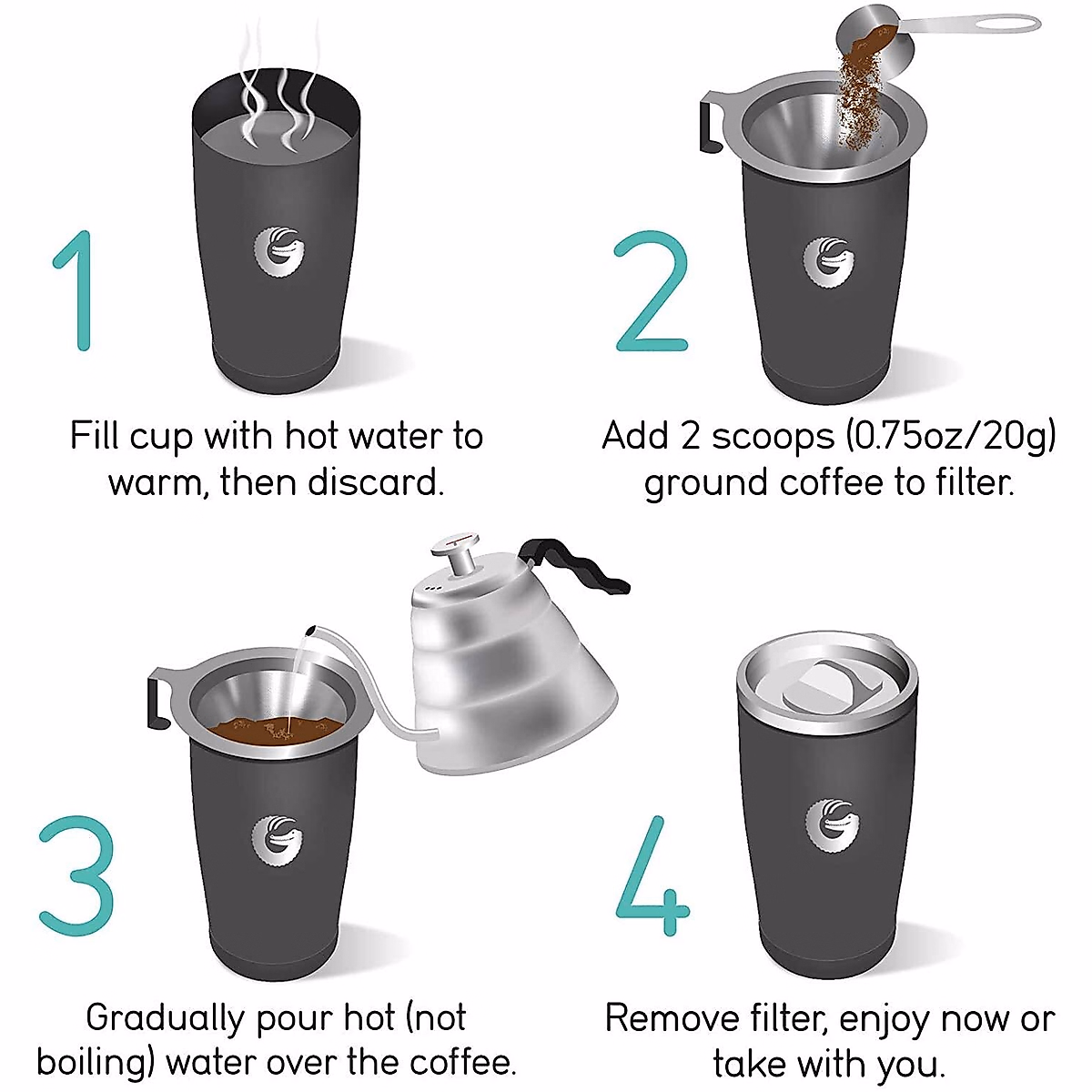 1

Fill cup with hot water to warm, then discard.

2

Add 2 scoops (0.75oz/20g) ground coffee to filter.

3

Gradually pour hot (not boiling) water over the coffee.

4

Remove filter, enjoy now or take with you.