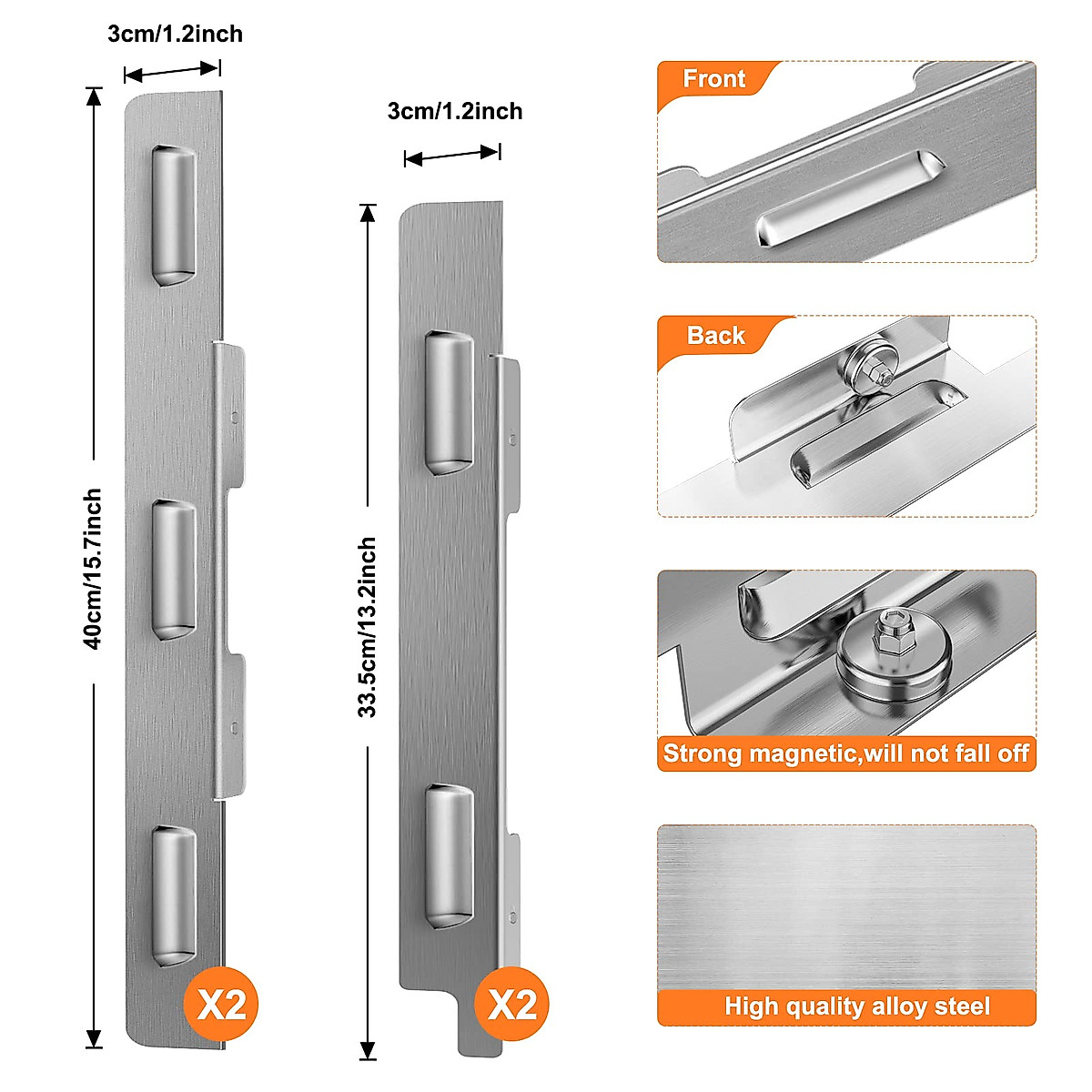 3cm/1.2inch

40cm/15.7inch

X2

3cm/1.2inch

33.5cm/13.2inch

X2

Front

Back

Strong magnetic,will not fall off

High quality alloy steel