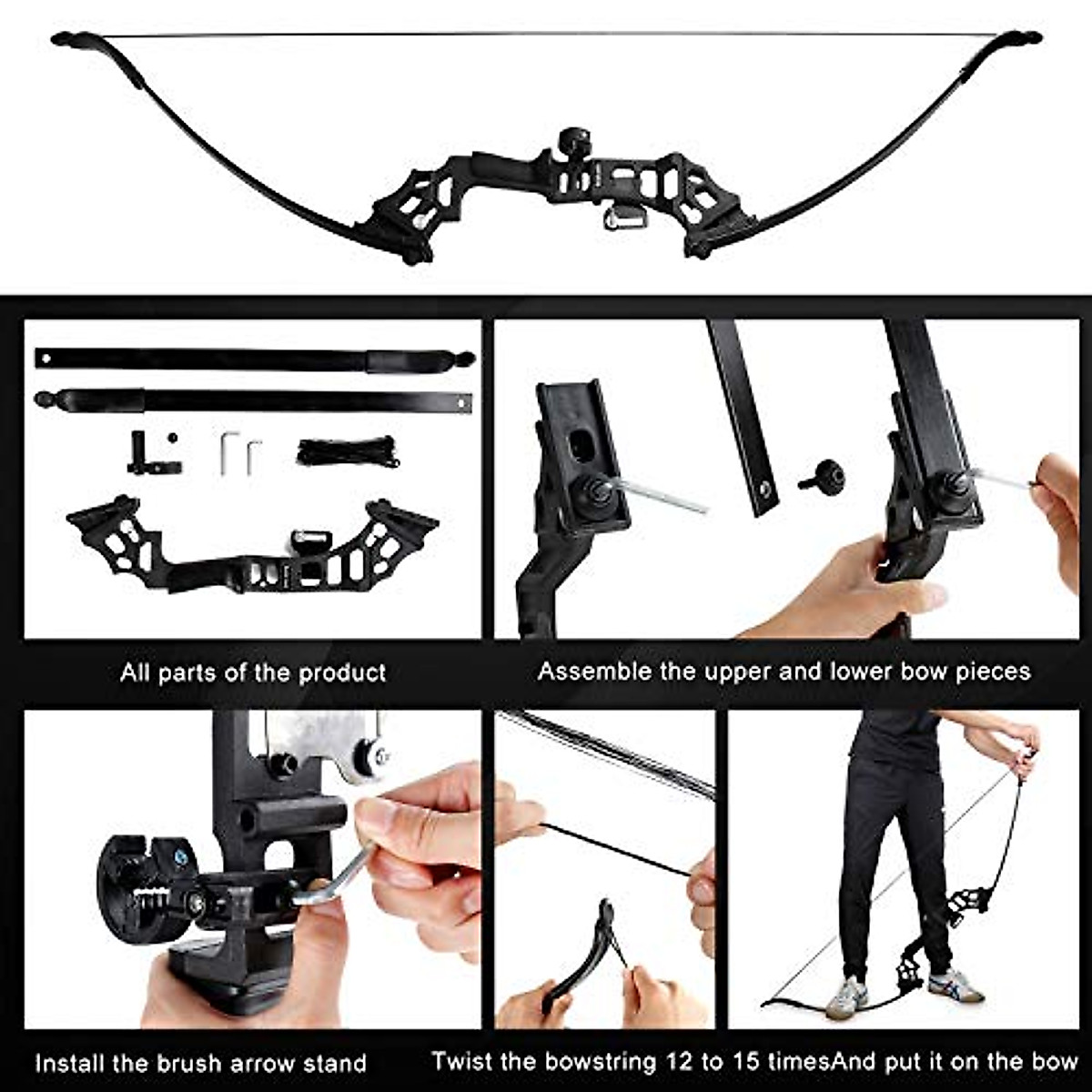 All parts of the product

Assemble the upper and lower bow pieces

Install the brush arrow stand

Twist the bowstring 12 to 15 timesAnd put it on the bow