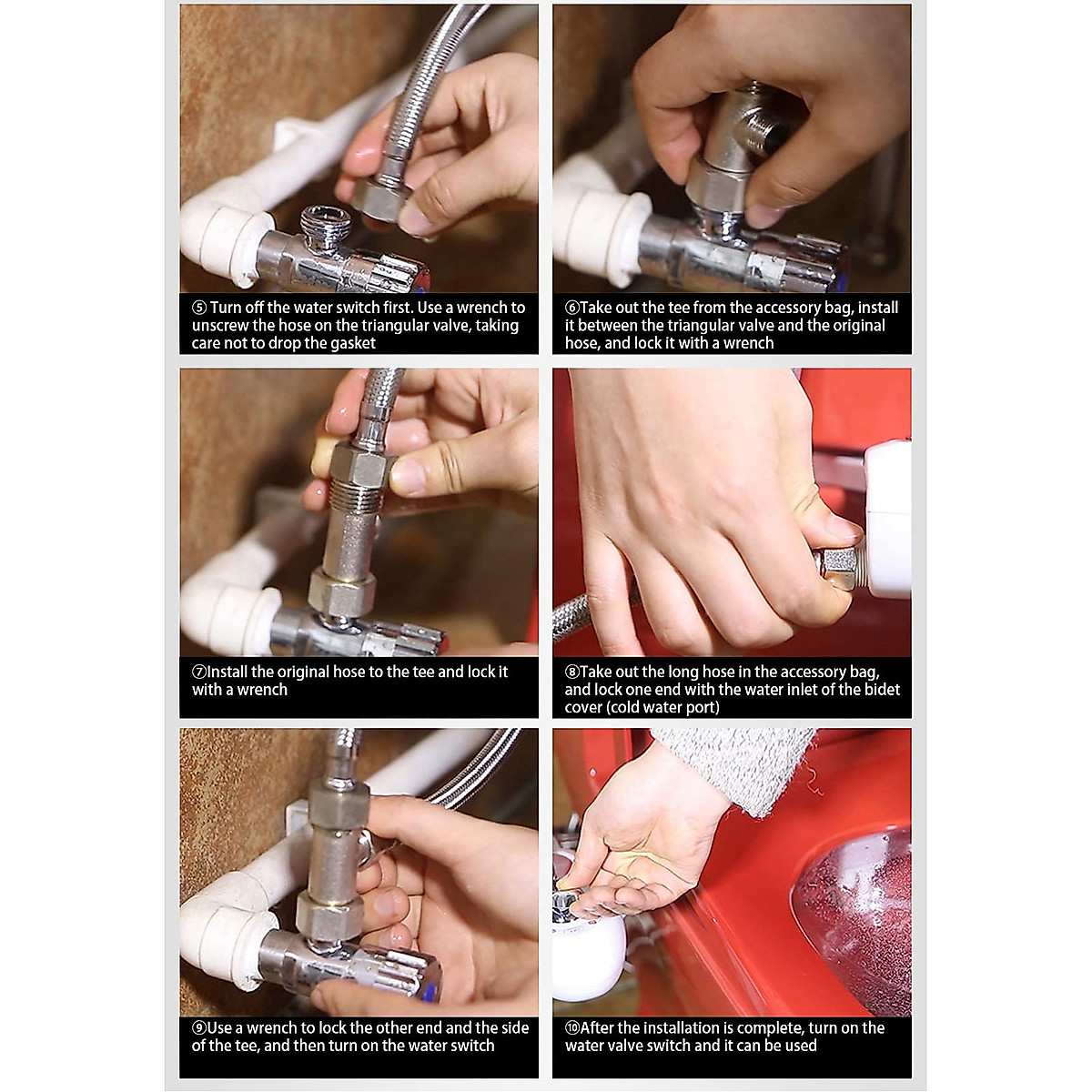 ⑤ Turn off the water switch first. Use a wrench to unscrew the hose on the triangular valve, taking care not to drop the gasket

⑥Take out the tee from the accessory bag, install it between the triangular valve and the original hose, and lock it with a wrench

⑦Install the original hose to the tee and lock it with a wrench

⑧Take out the long hose in the accessory bag, and lock one end with the water inlet of the bidet cover (cold water port)

⑨Use a wrench to lock the other end and the side of the tee, and then turn on the water switch

⑩After the installation is complete, turn on the water valve switch and it can be used