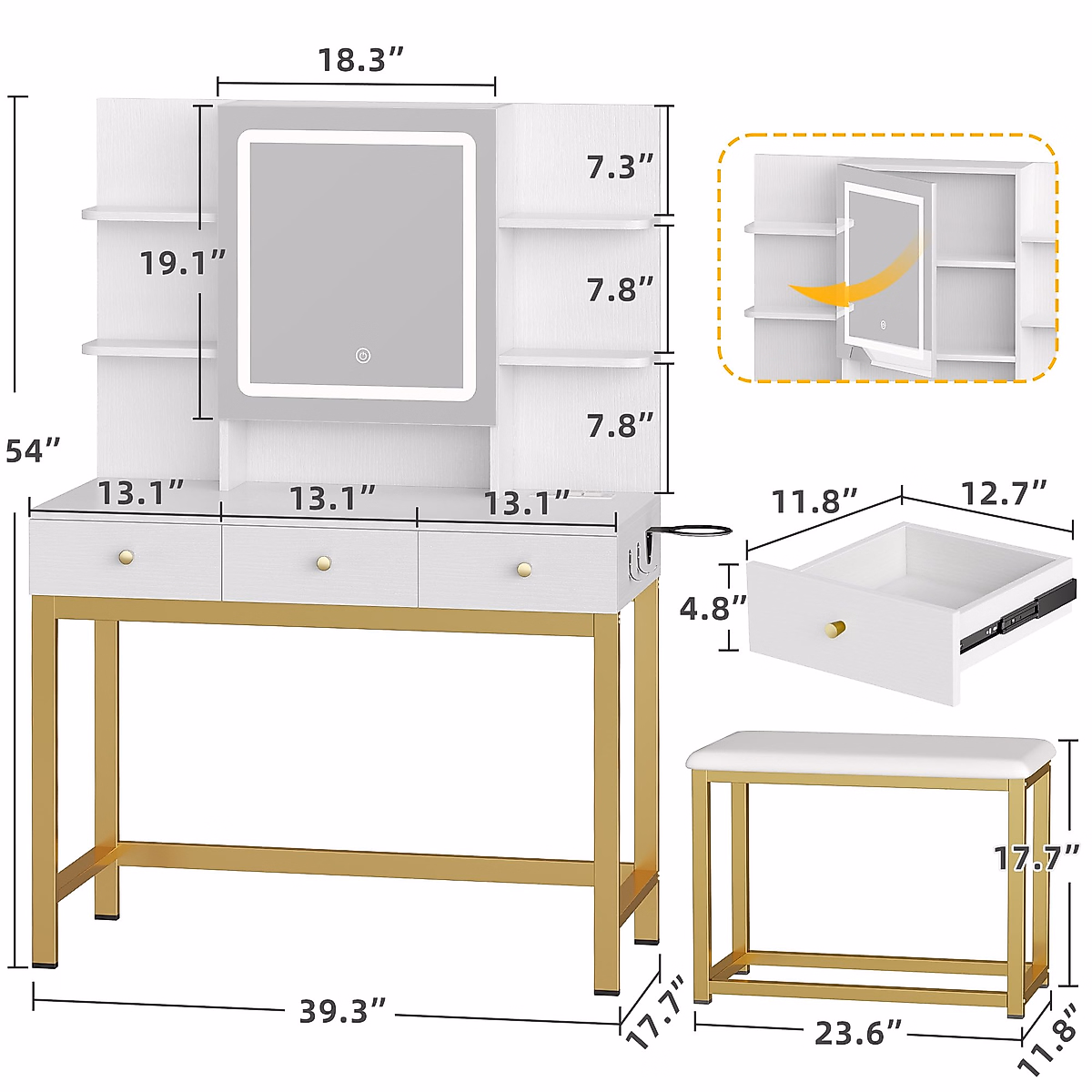 18.3”
7.3”
19.1”
7.8”
7.8”
54”
13.1”
13.1”
13.1”
11.8”
12.7”
4.8”
17.7”
39.3”
17.7”
23.6”
11.8”