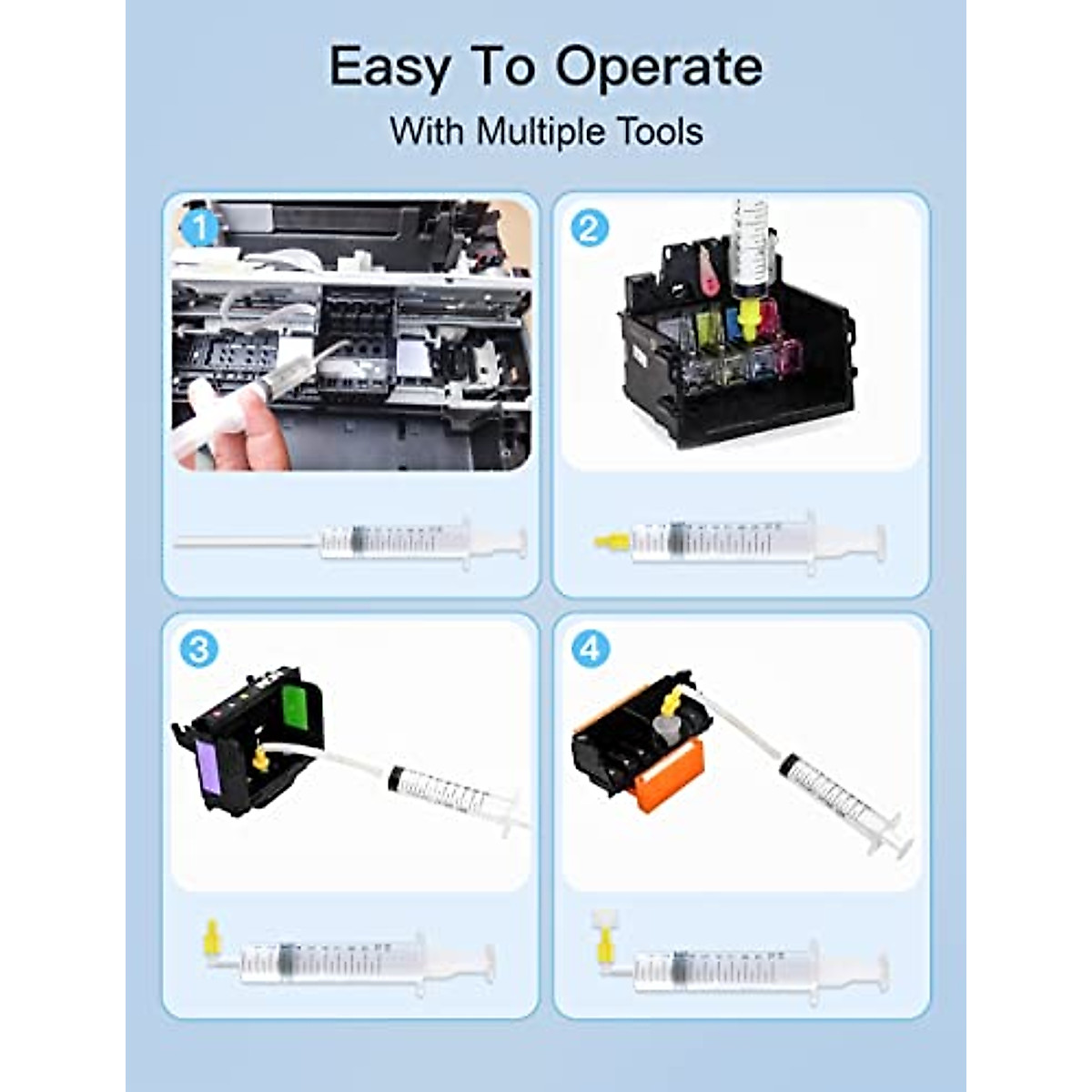 Easy To Operate

With Multiple Tools

1

2

3

4