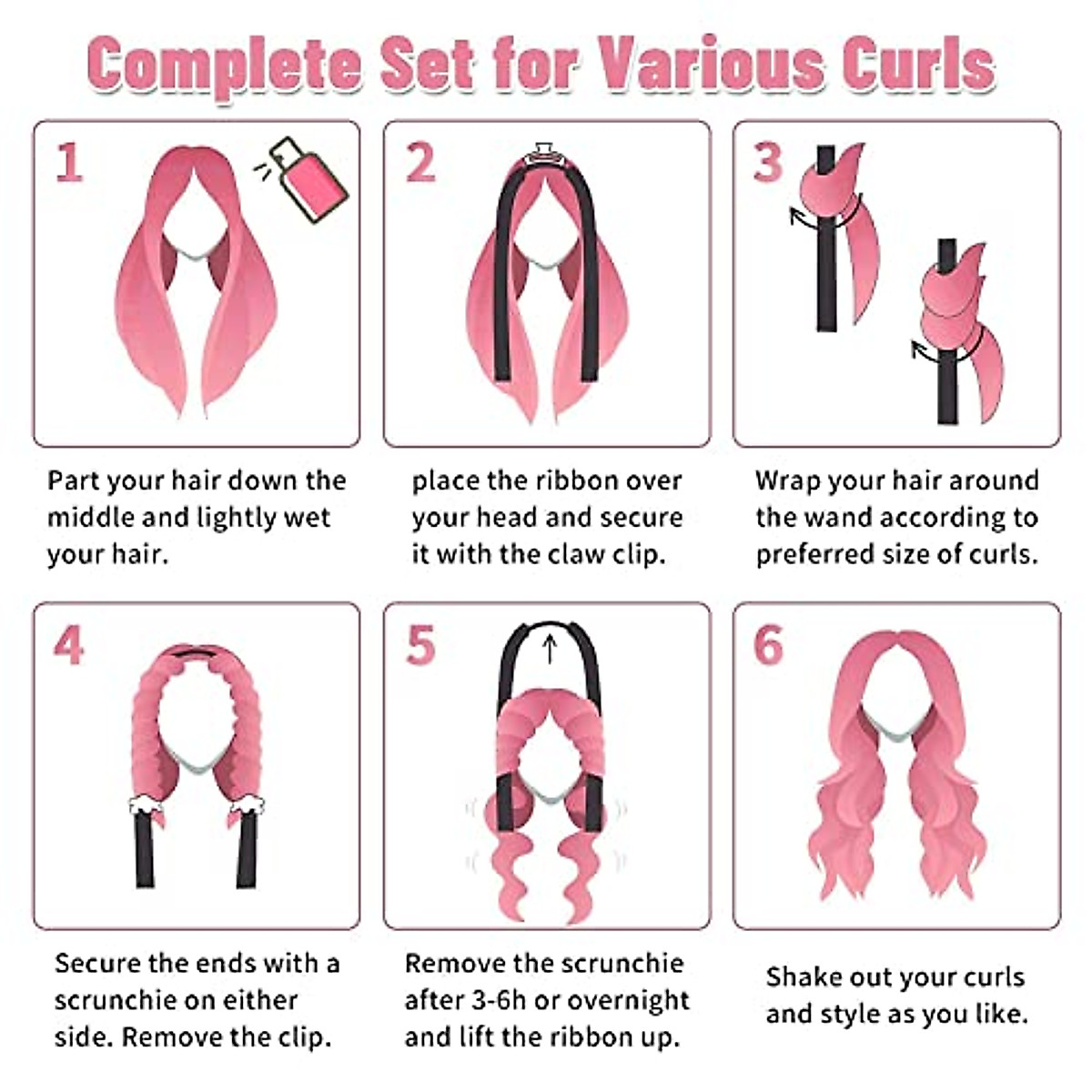 Complete Set for Various Curls

1

Part your hair down the middle and lightly wet your hair.

2

place the ribbon over your head and secure it with the claw clip.

3

Wrap your hair around the wand according to preferred size of curls.

4

Secure the ends with a scrunchie on either side. Remove the clip.

5

Remove the scrunchie after 3-6h or overnight and lift the ribbon up.

6

Shake out your curls and style as you like.