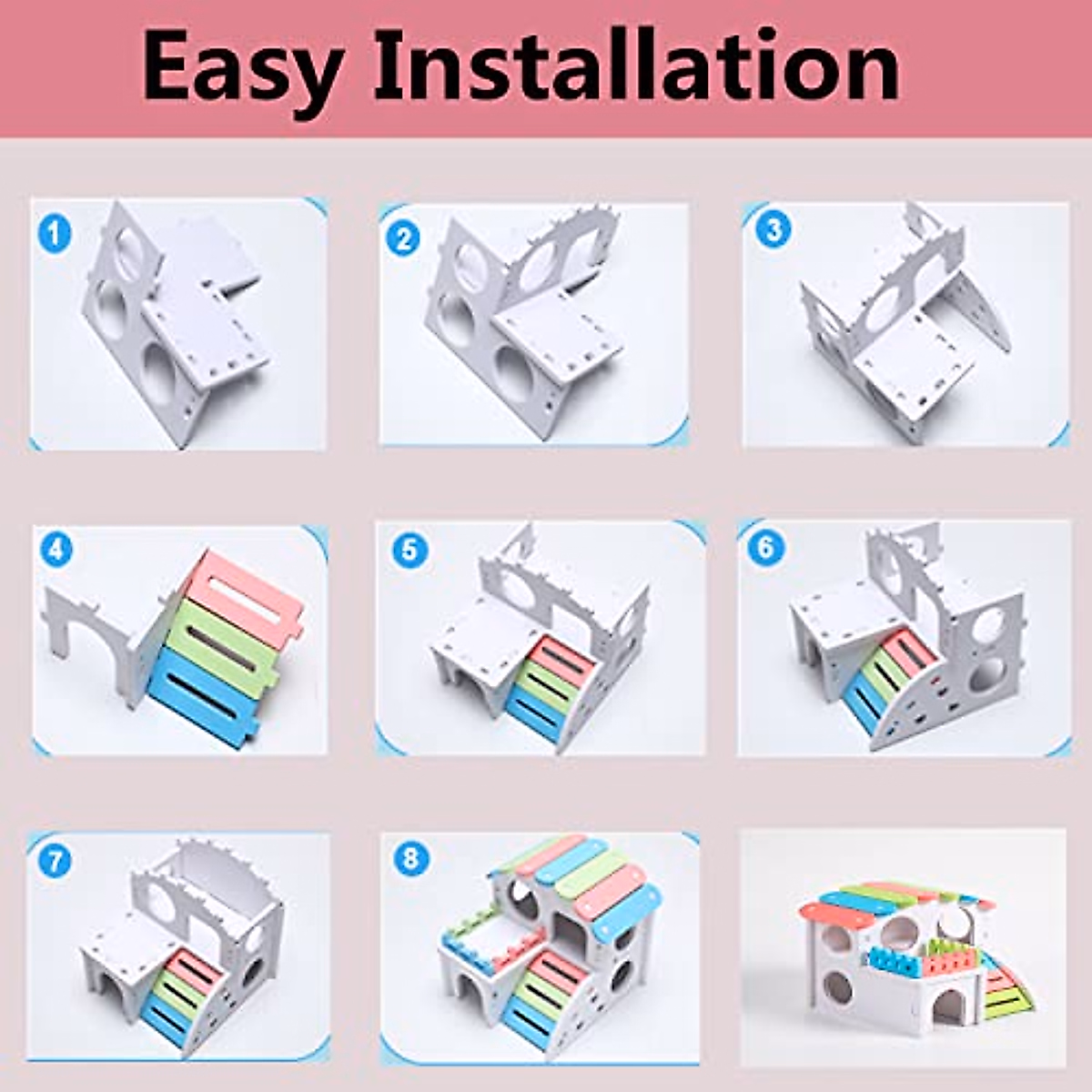 Easy Installation

1

2

3

4

5

6

7

8