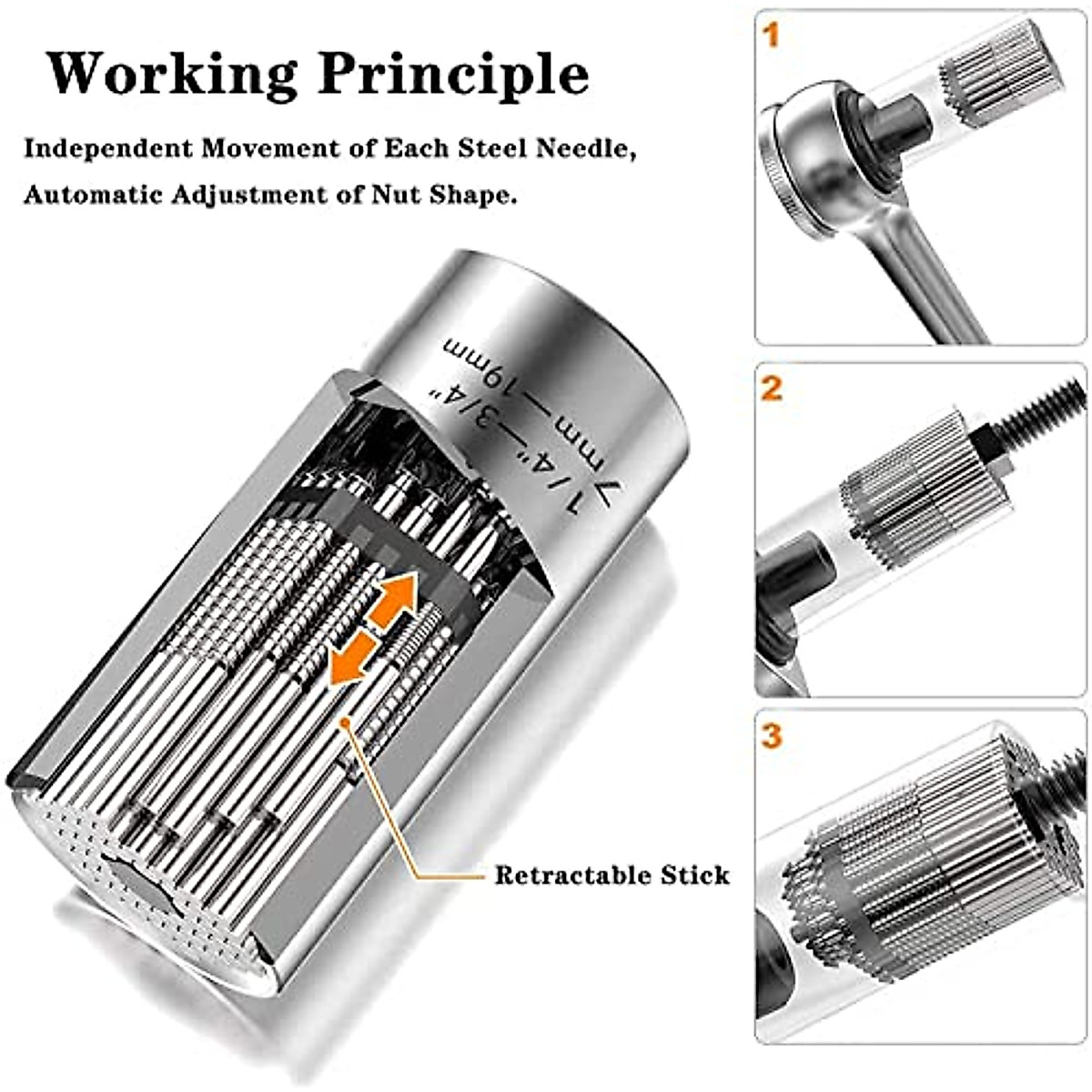 Working Principle

Independent Movement of Each Steel Needle, Automatic Adjustment of Nut Shape.

7mm—19mm
1/4"—3/4"

Retractable Stick

1

2

3