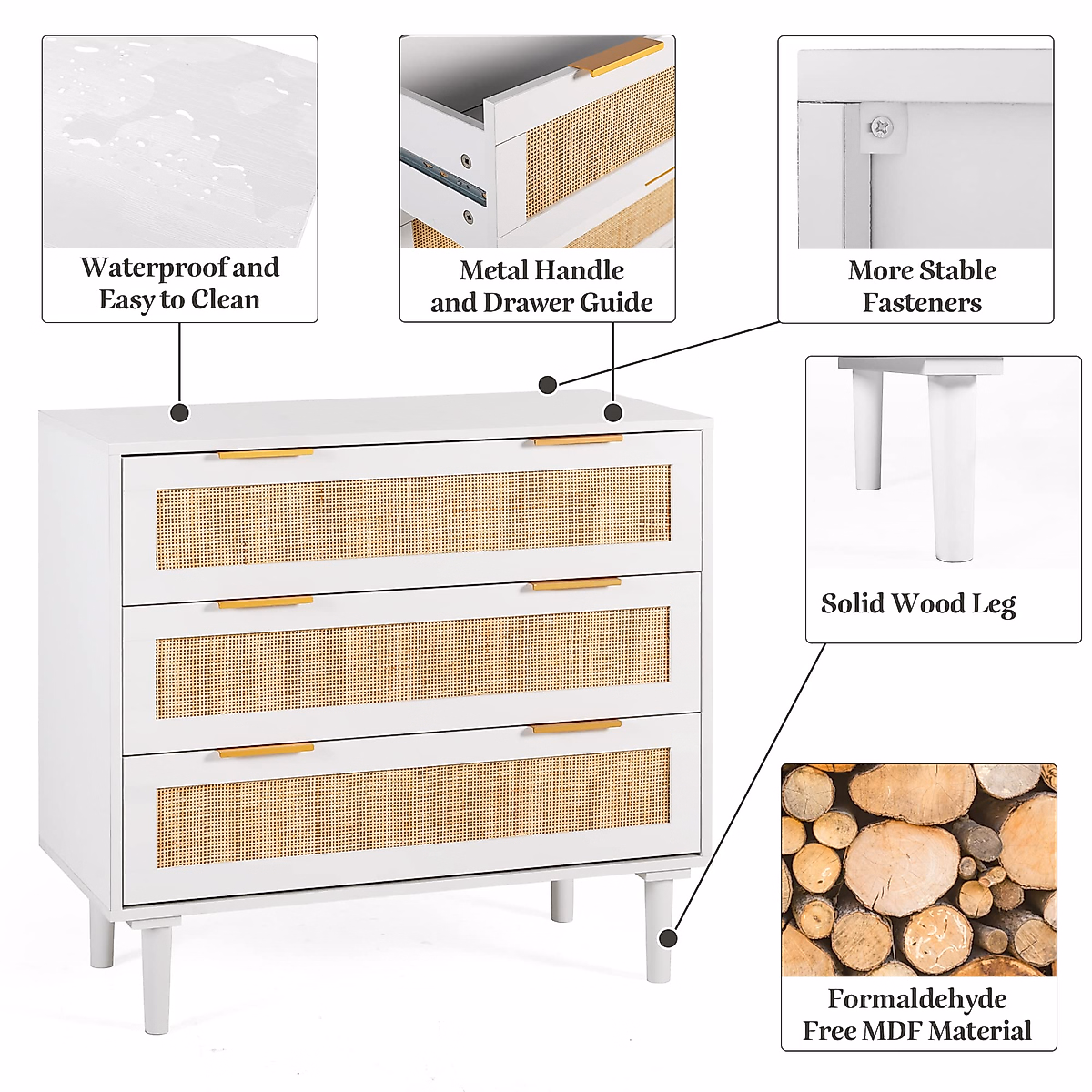 Waterproof and Easy to Clean

Metal Handle and Drawer Guide

More Stable Fasteners

Solid Wood Leg

Formaldehyde Free MDF Material