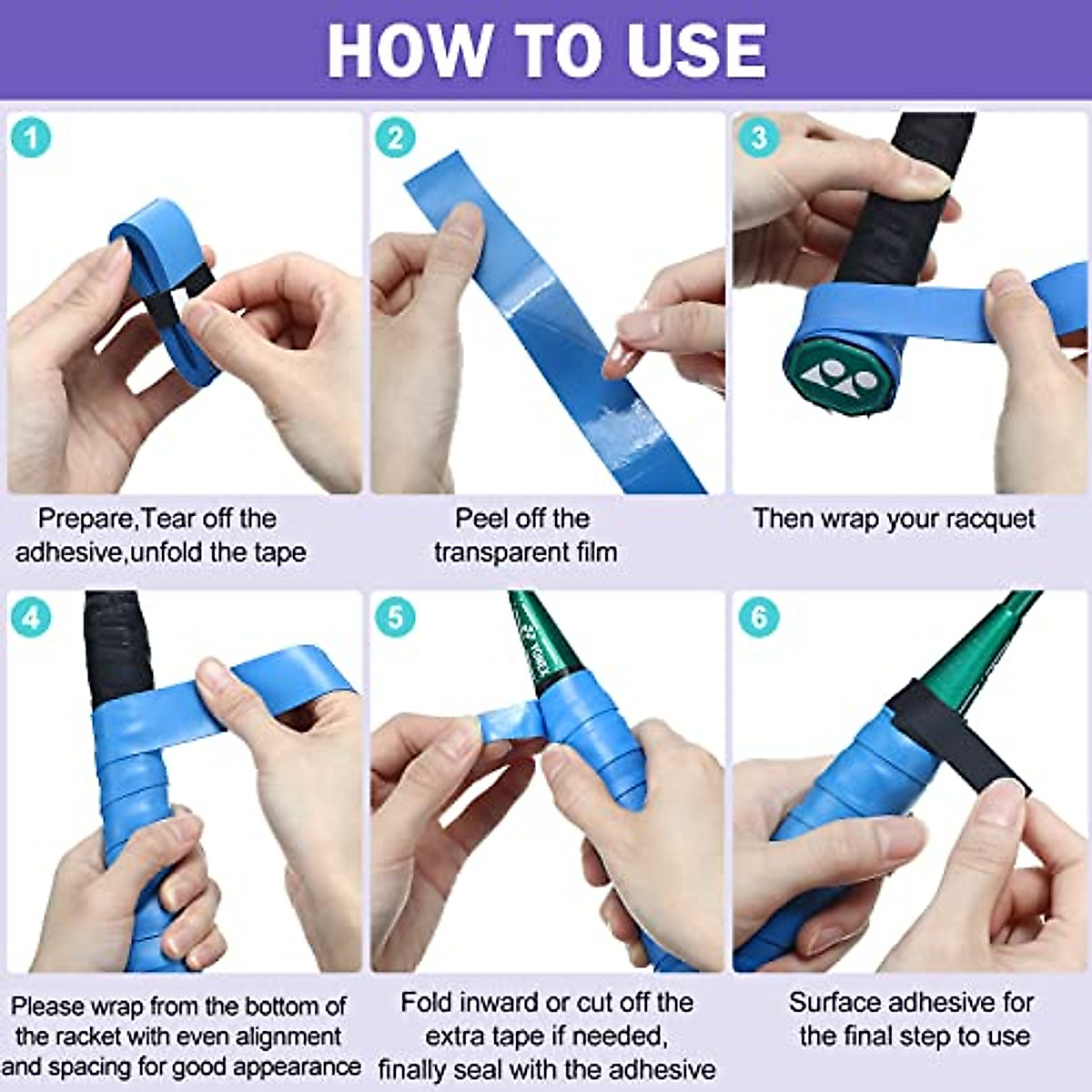 HOW TO USE

1

Prepare,Tear off the adhesive,unfold the tape

2

Peel off the transparent film

3

Then wrap your racquet

4

Please wrap from the bottom of the racket with even alignment and spacing for good appearance

5

Fold inward or cut off the extra tape if needed, finally seal with the adhesive

6

Surface adhesive for the final step to use