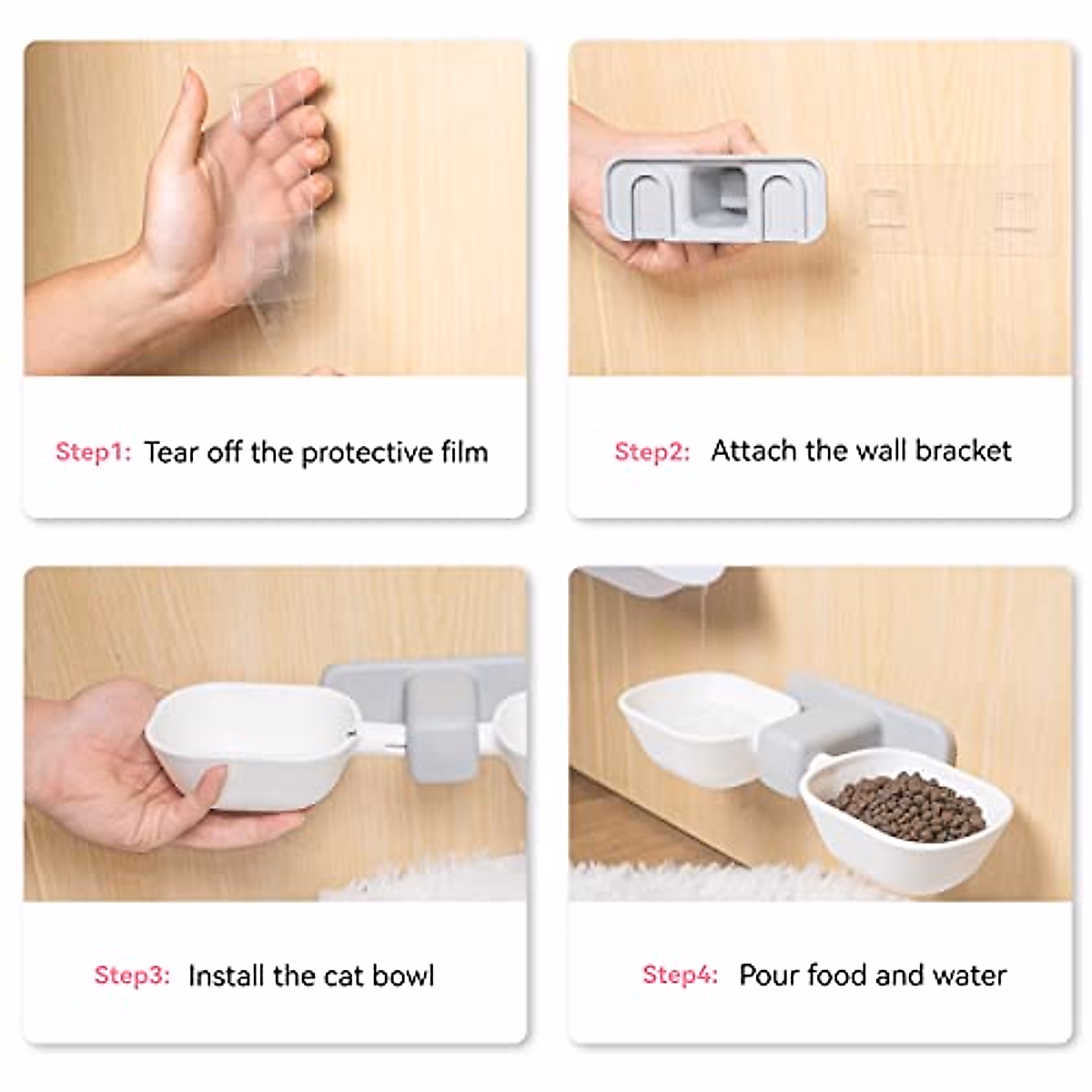 Step1: Tear off the protective film

Step2: Attach the wall bracket

Step3: Install the cat bowl

Step4: Pour food and water