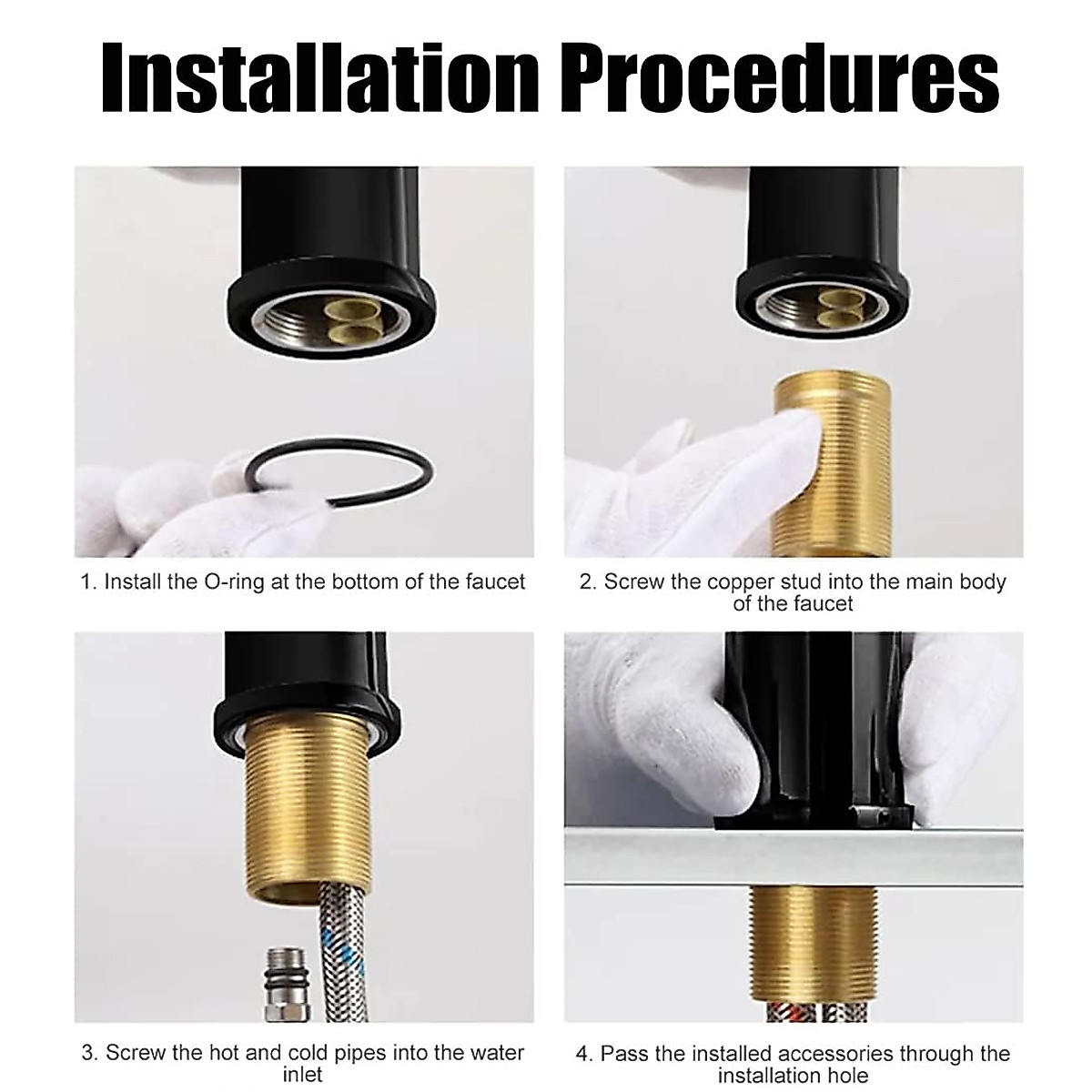 Installation Procedures

1. Install the O-ring at the bottom of the faucet

2. Screw the copper stud into the main body of the faucet

3. Screw the hot and cold pipes into the water inlet

4. Pass the installed accessories through the installation hole