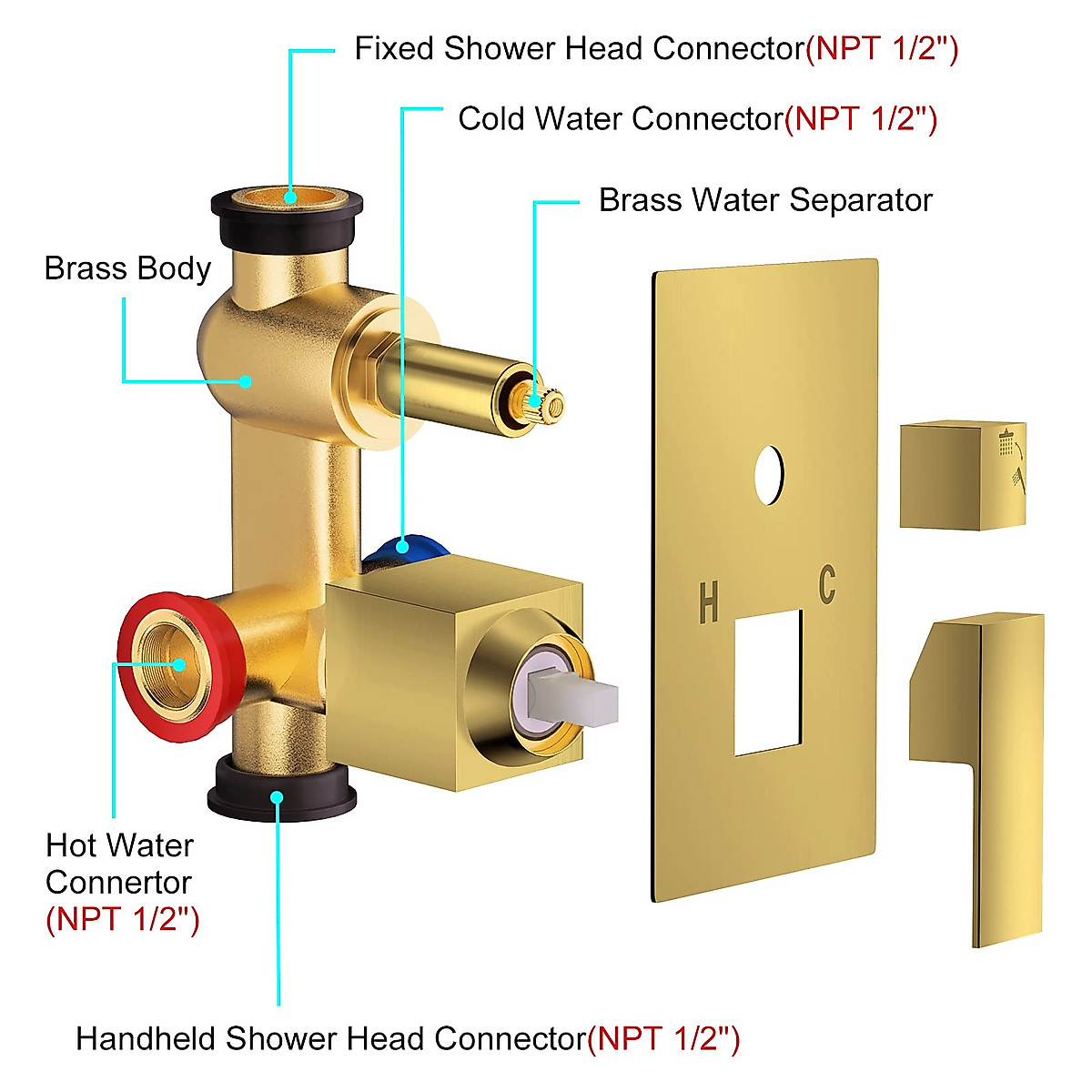 Fixed Shower Head Connector(NPT 1/2")

Cold Water Connector(NPT 1/2")

Brass Water Separator

Brass Body

H C

Hot Water Connertor (NPT 1/2")

Handheld Shower Head Connector(NPT 1/2")