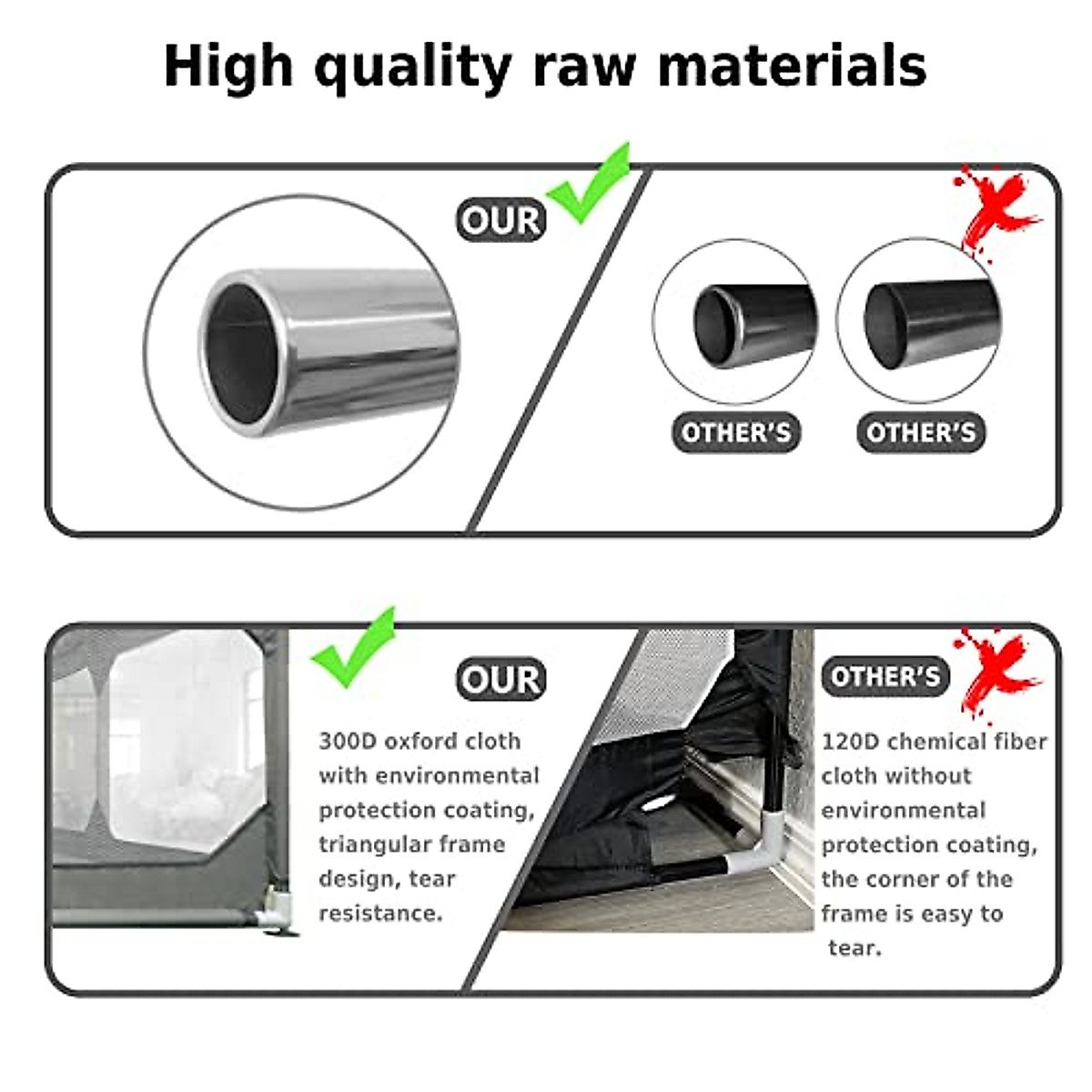 High quality raw materials

OUR

OTHER'S

OTHER'S

OUR

300D oxford cloth with environmental protection coating, triangular frame design, tear resistance.

OTHER'S

120D chemical fiber cloth without environmental protection coating, the corner of the frame is easy to tear.