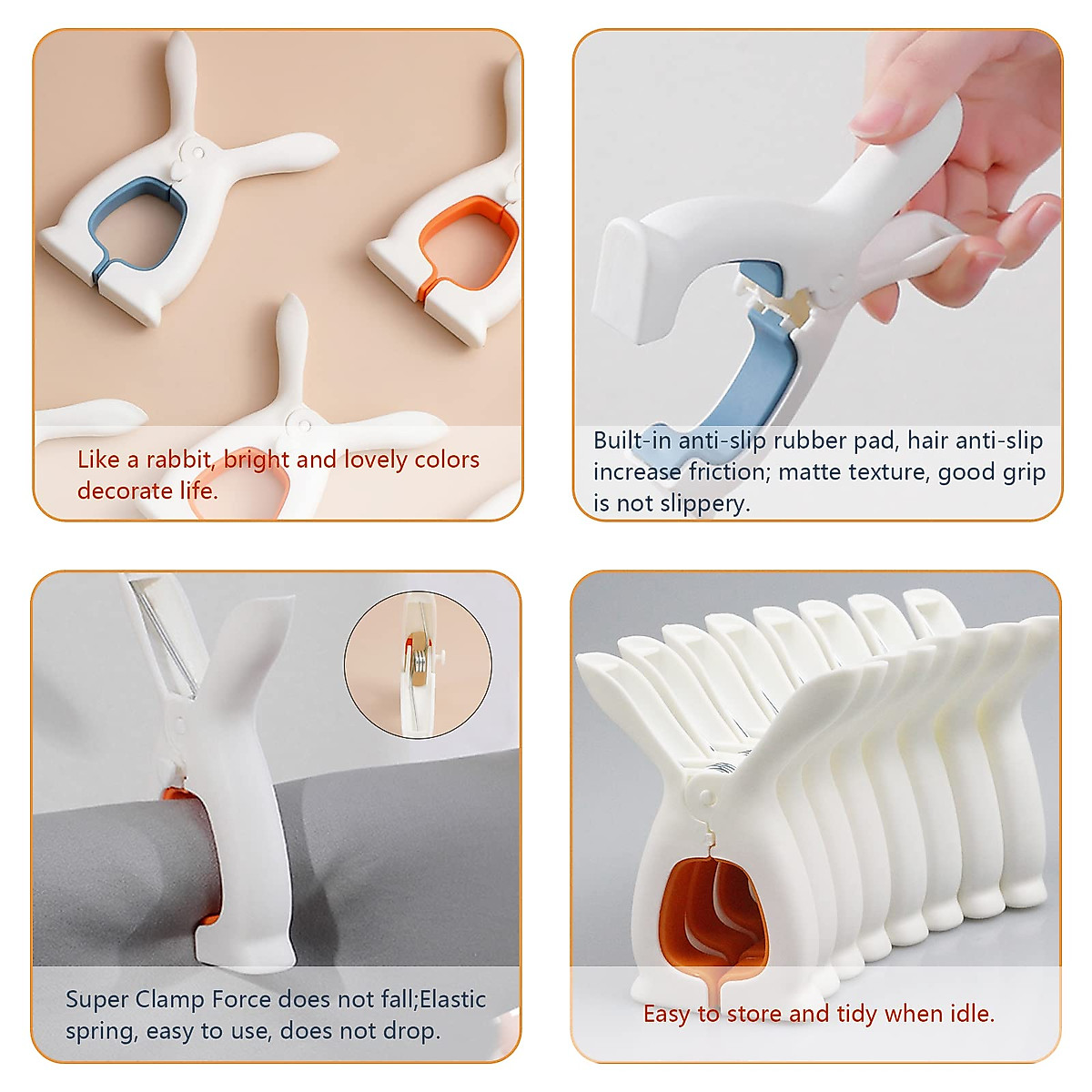 Like a rabbit, bright and lovely colors decorate life.

Built-in anti-slip rubber pad, hair anti-slip increase friction; matte texture, good grip is not slippery.

Super Clamp Force does not fall;Elastic spring, easy to use, does not drop.

Easy to store and tidy when idle.