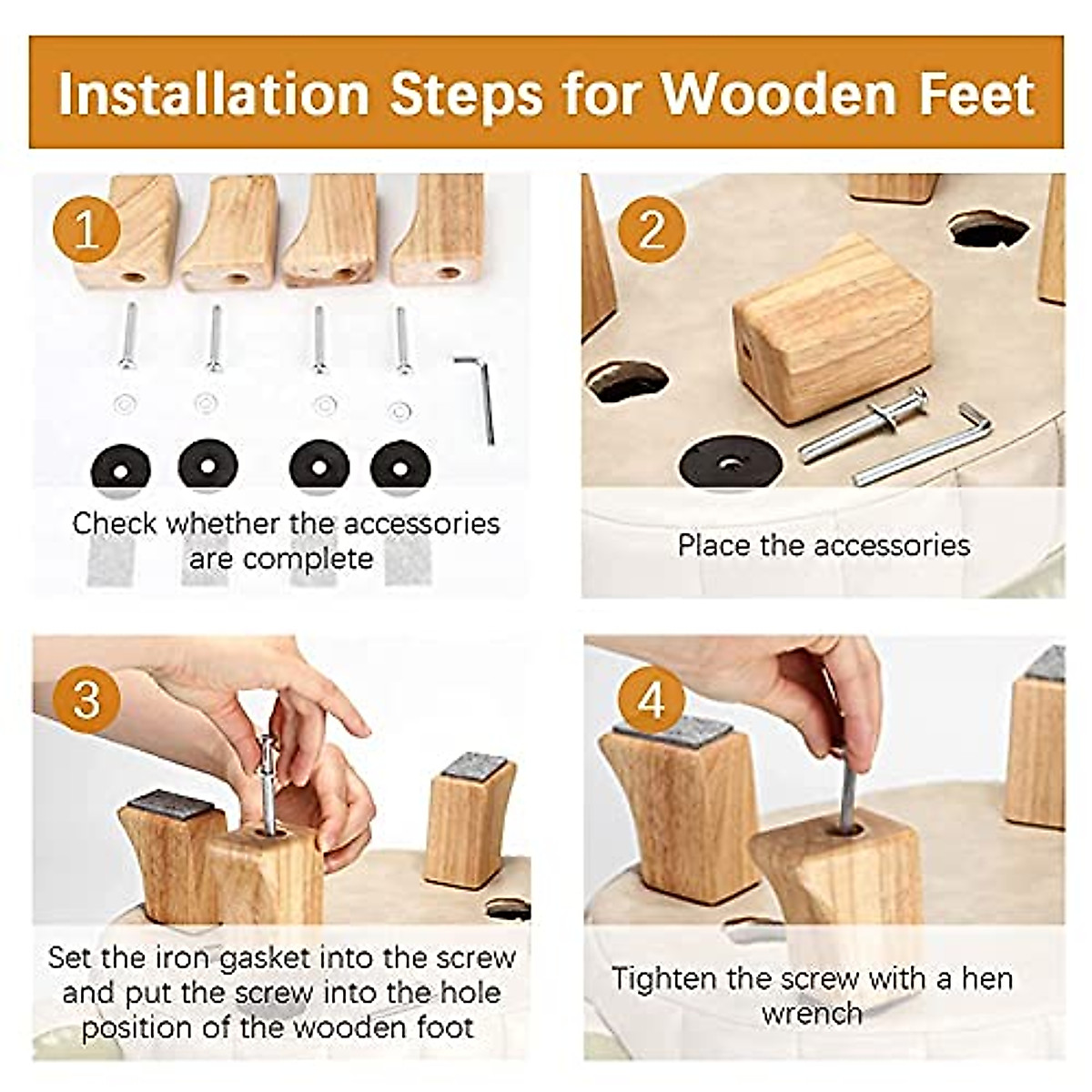 Installation Steps for Wooden Feet

1

Check whether the accessories are complete

2

Place the accessories

3

Set the iron gasket into the screw and put the screw into the hole position of the wooden foot

4

Tighten the screw with a hen wrench