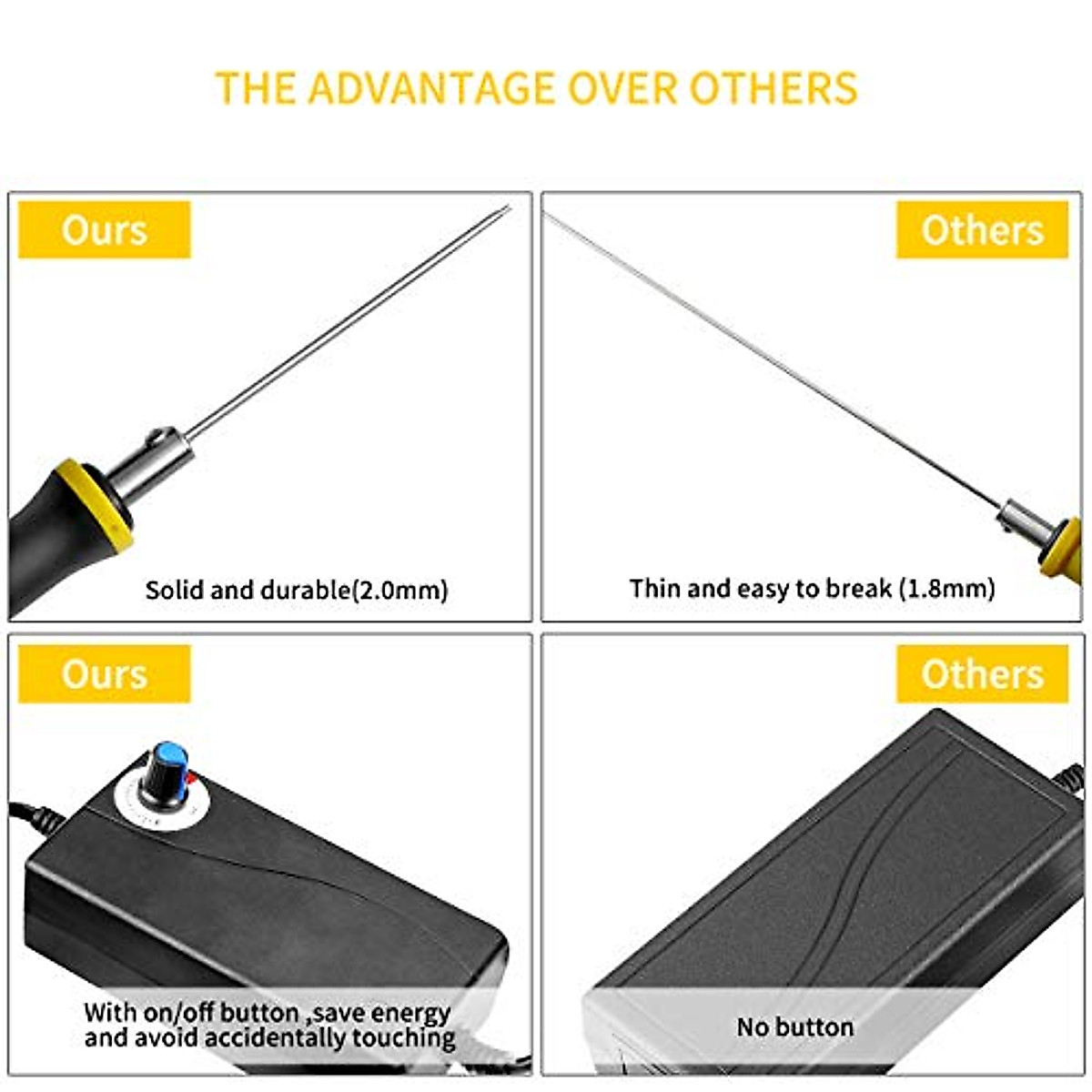 THE ADVANTAGE OVER OTHERS

Ours

Solid and durable(2.0mm)

Others

Thin and easy to break (1.8mm)

Ours

With on/off button ,save energy and avoid accidentally touching

Others

No button