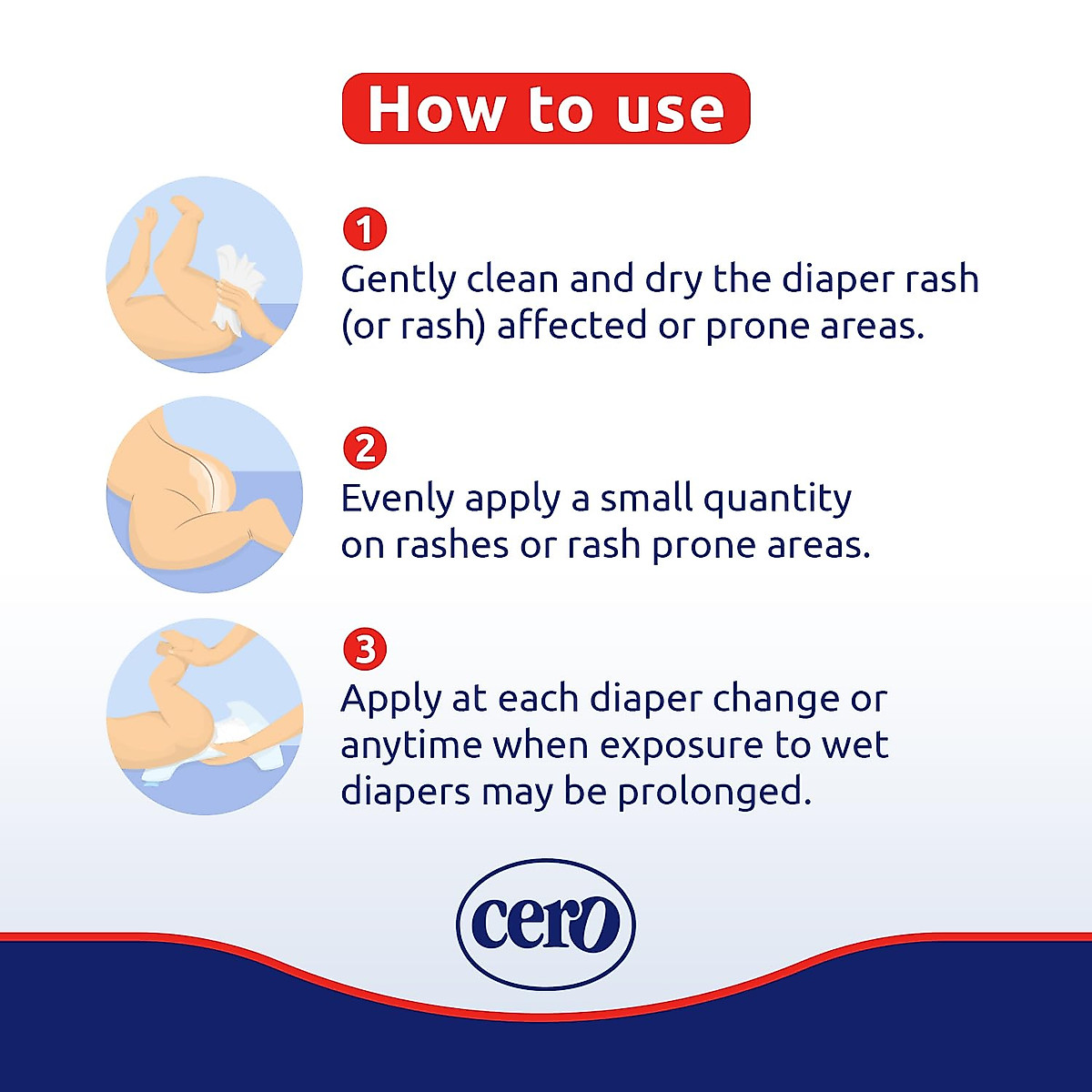 How to use

1
Gently clean and dry the diaper rash (or rash) affected or prone areas.

2
Evenly apply a small quantity on rashes or rash prone areas.

3
Apply at each diaper change or anytime when exposure to wet diapers may be prolonged.

cero