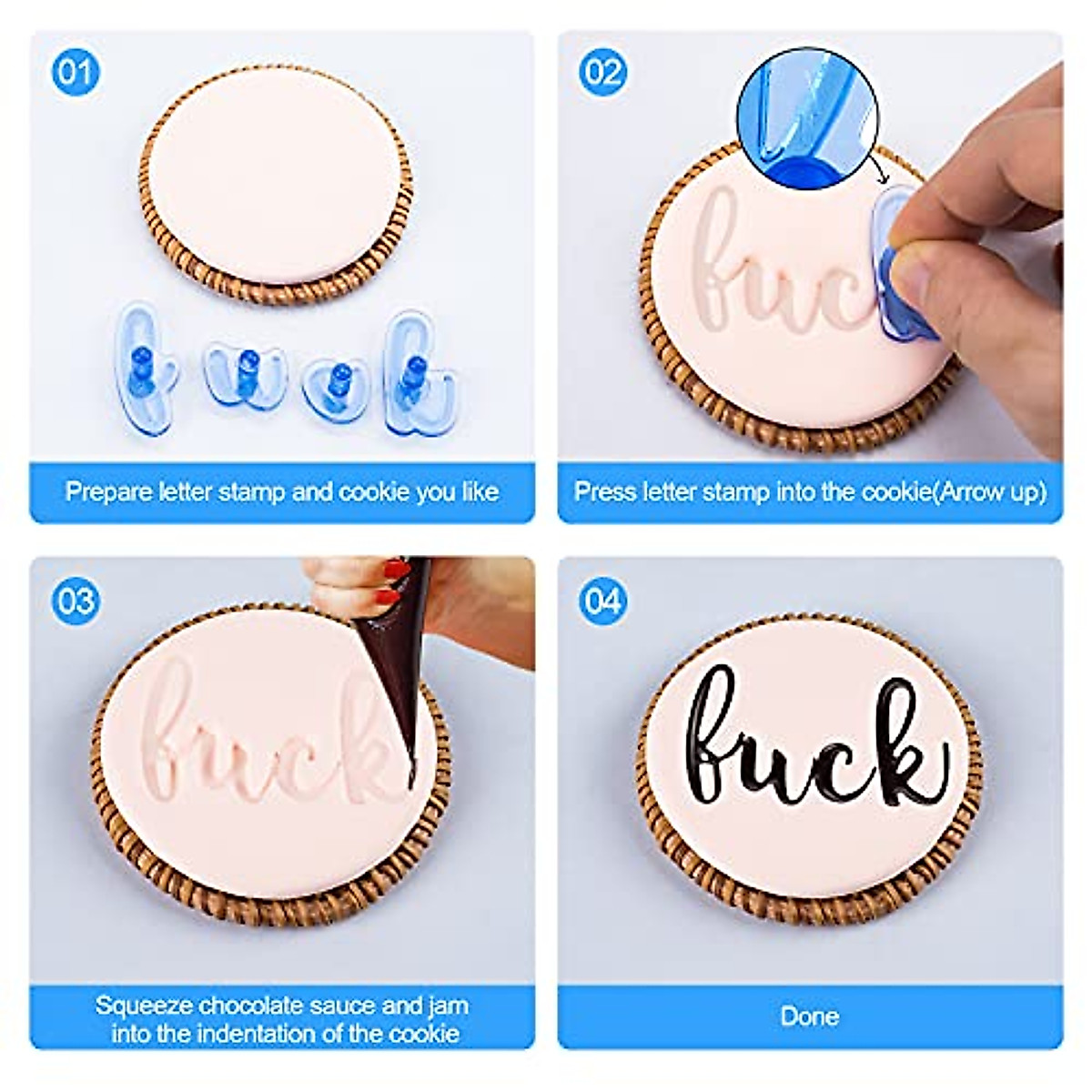 01

Prepare letter stamp and cookie you like

02

fuck

Press letter stamp into the cookie(Arrow up)

03

fuck

Squeeze chocolate sauce and jam into the indentation of the cookie

04

fuck

Done