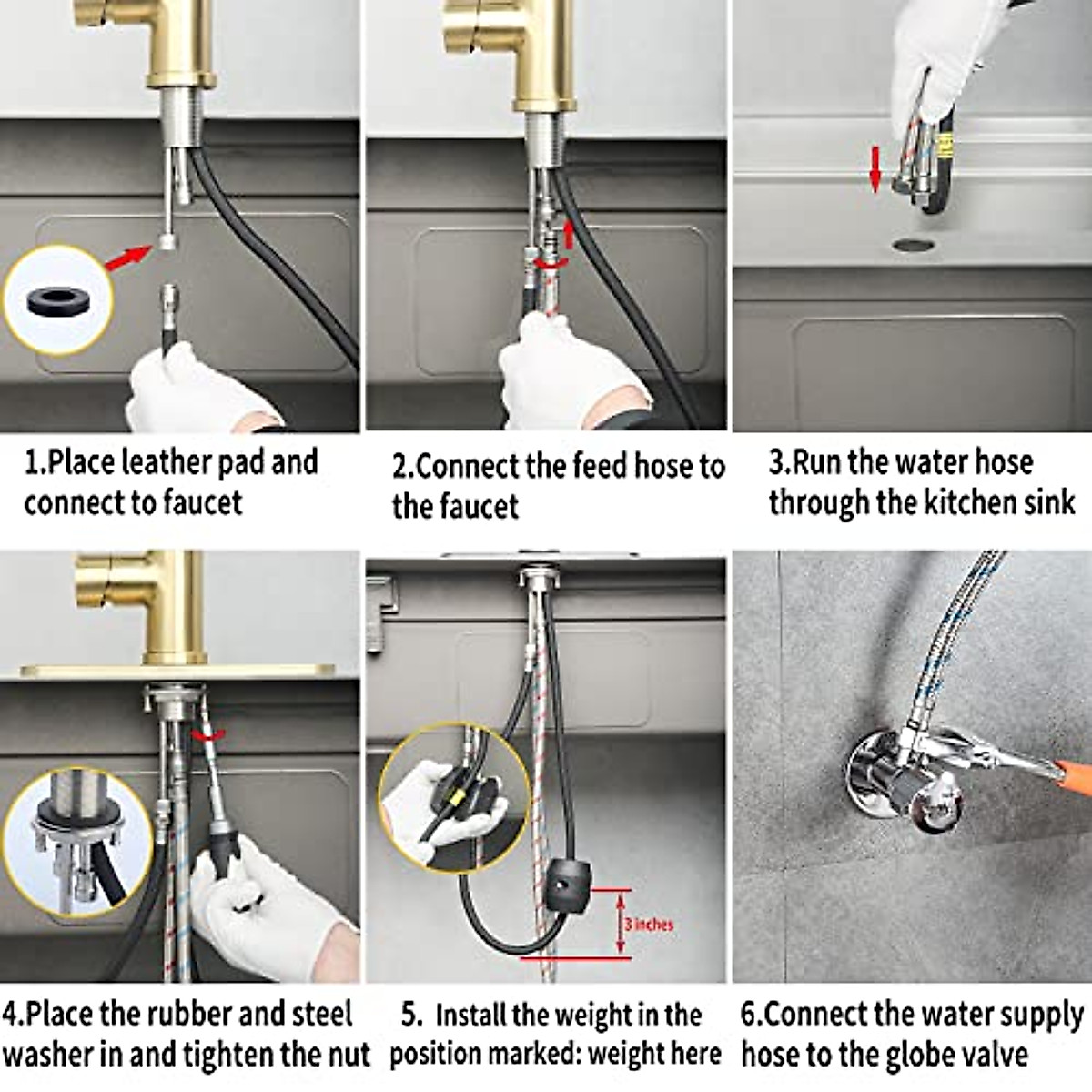 1.Place leather pad and connect to faucet

2.Connect the feed hose to the faucet

3.Run the water hose through the kitchen sink

3 inches

4.Place the rubber and steel washer in and tighten the nut

5. Install the weight in the position marked: weight here

6.Connect the water supply hose to the globe valve