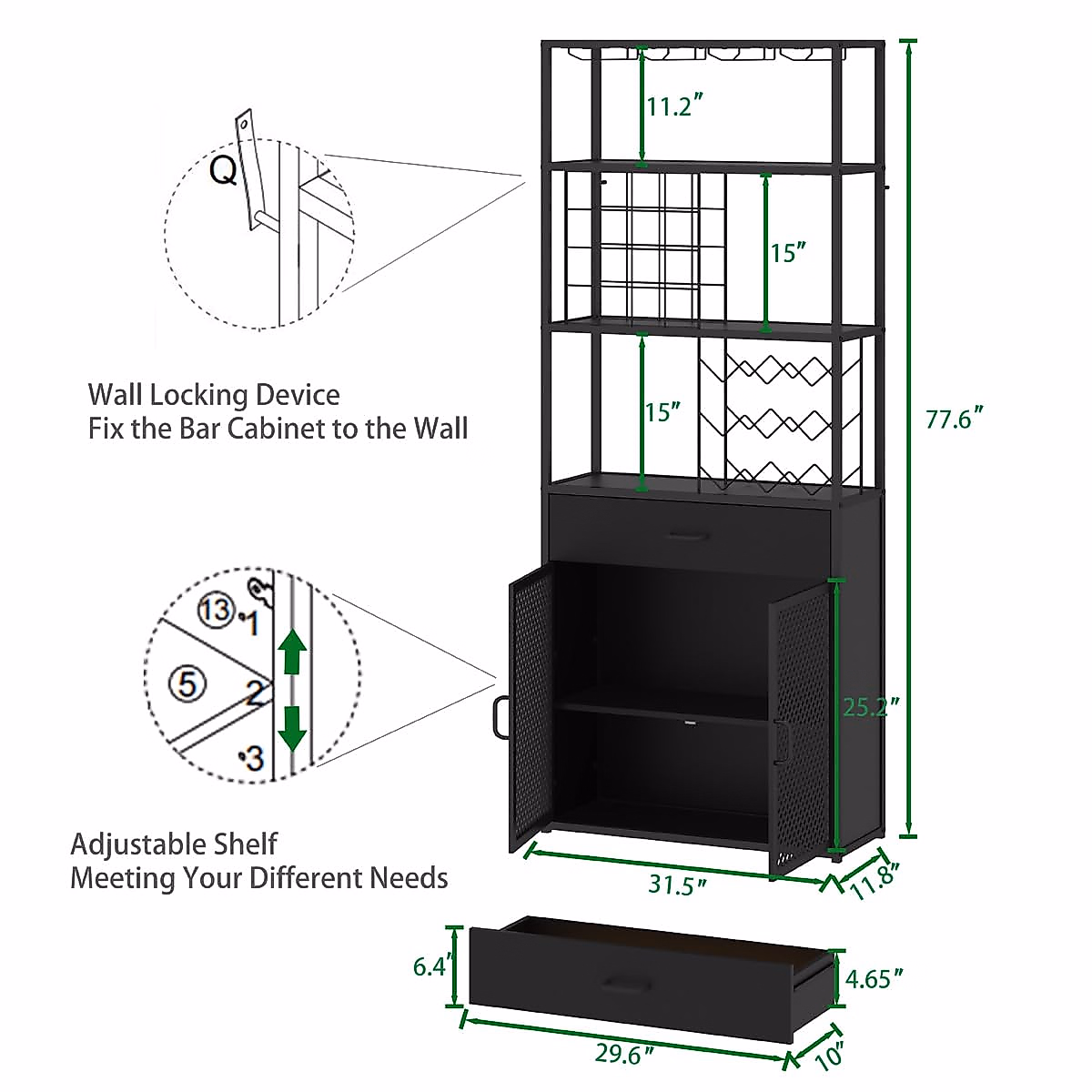 Q

Wall Locking Device
Fix the Bar Cabinet to the Wall

13
1
5
2
3

Adjustable Shelf
Meeting Your Different Needs

11.2″
15″
15″
77.6″
25.2″
31.5″
11.8″
6.4″
4.65″
29.6″
10″