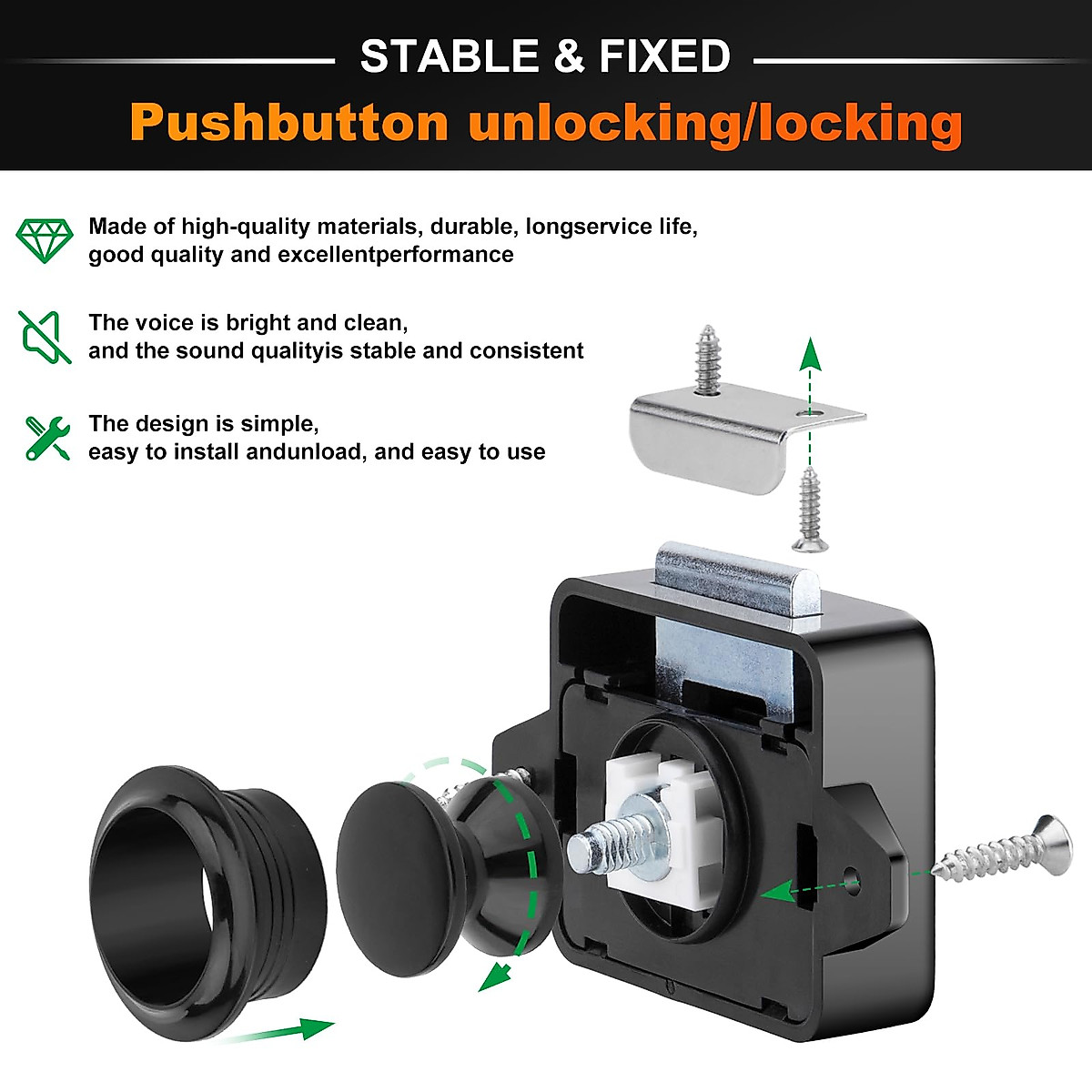 STABLE & FIXED

Pushbutton unlocking/locking

Made of high-quality materials, durable, longservice life, good quality and excellentperformance

The voice is bright and clean, and the sound qualityis stable and consistent

The design is simple, easy to install andunload, and easy to use