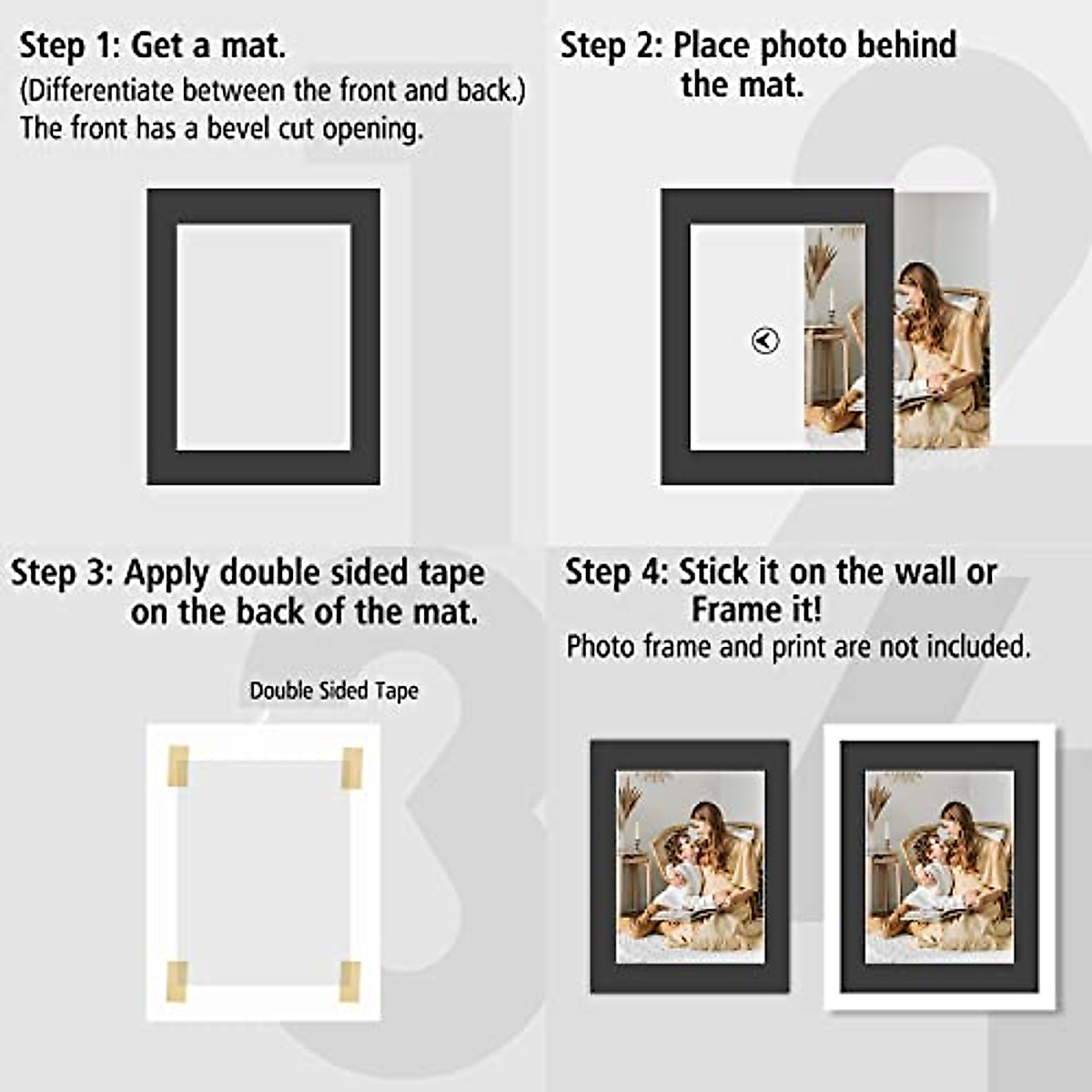 Step 1: Get a mat.
(Differentiate between the front and back.)
The front has a bevel cut opening.

Step 2: Place photo behind the mat.

Step 3: Apply double sided tape on the back of the mat.

Double Sided Tape

Step 4: Stick it on the wall or Frame it!
Photo frame and print are not included.