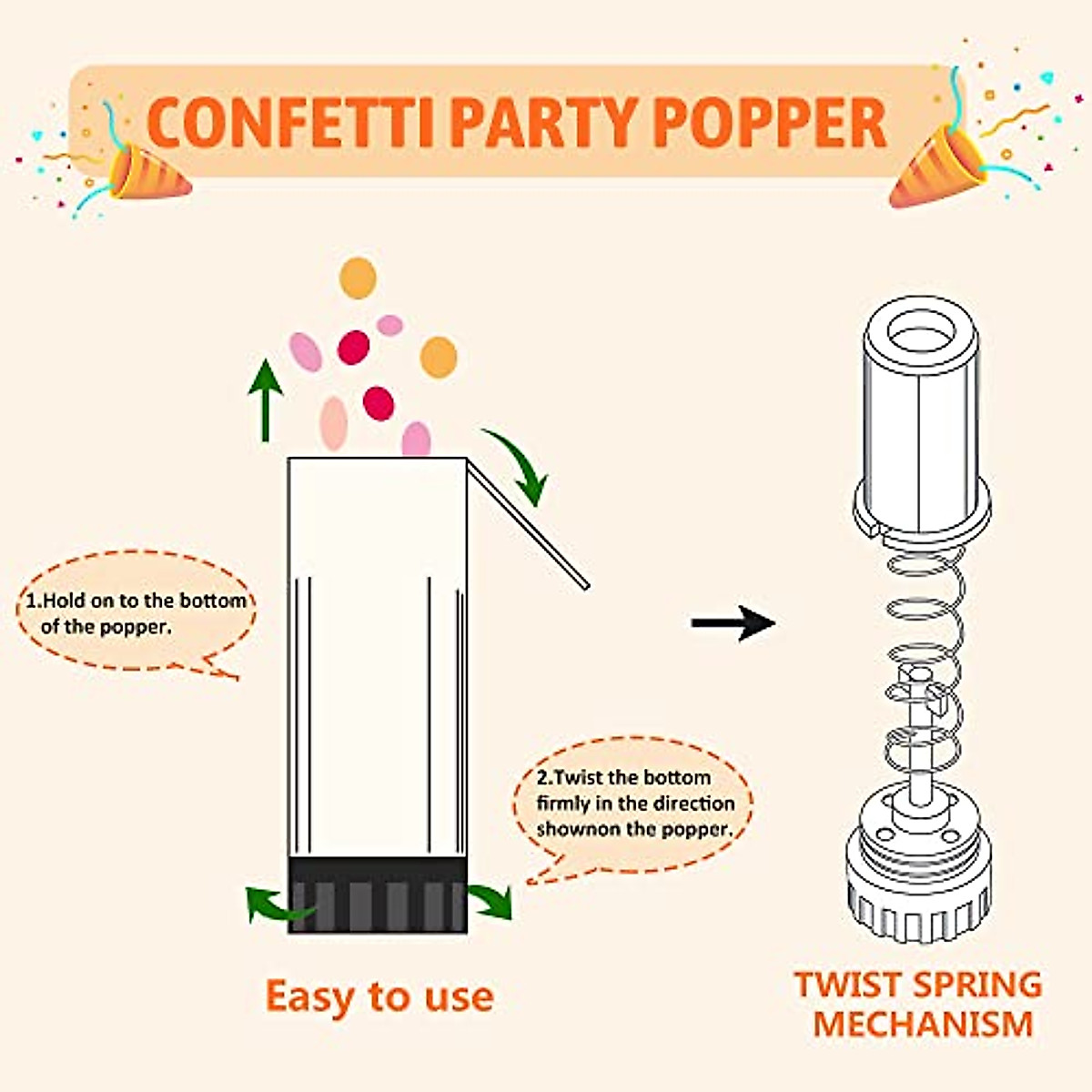 CONFETTI PARTY POPPER

1.Hold on to the bottom of the popper.

2.Twist the bottom firmly in the direction shownon the popper.

Easy to use

TWIST SPRING MECHANISM