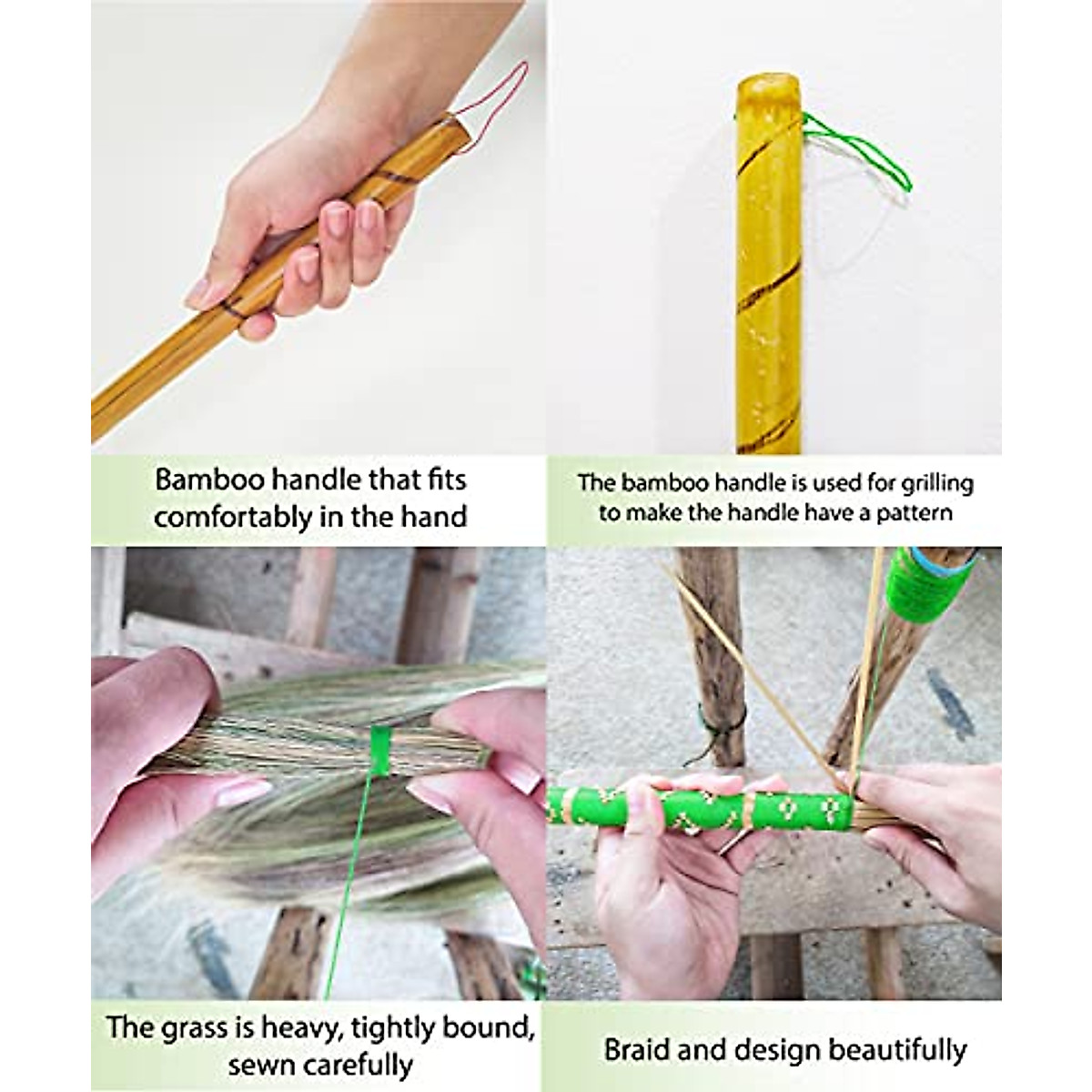 Bamboo handle that fits comfortably in the hand

The bamboo handle is used for grilling to make the handle have a pattern

The grass is heavy, tightly bound, sewn carefully

Braid and design beautifully