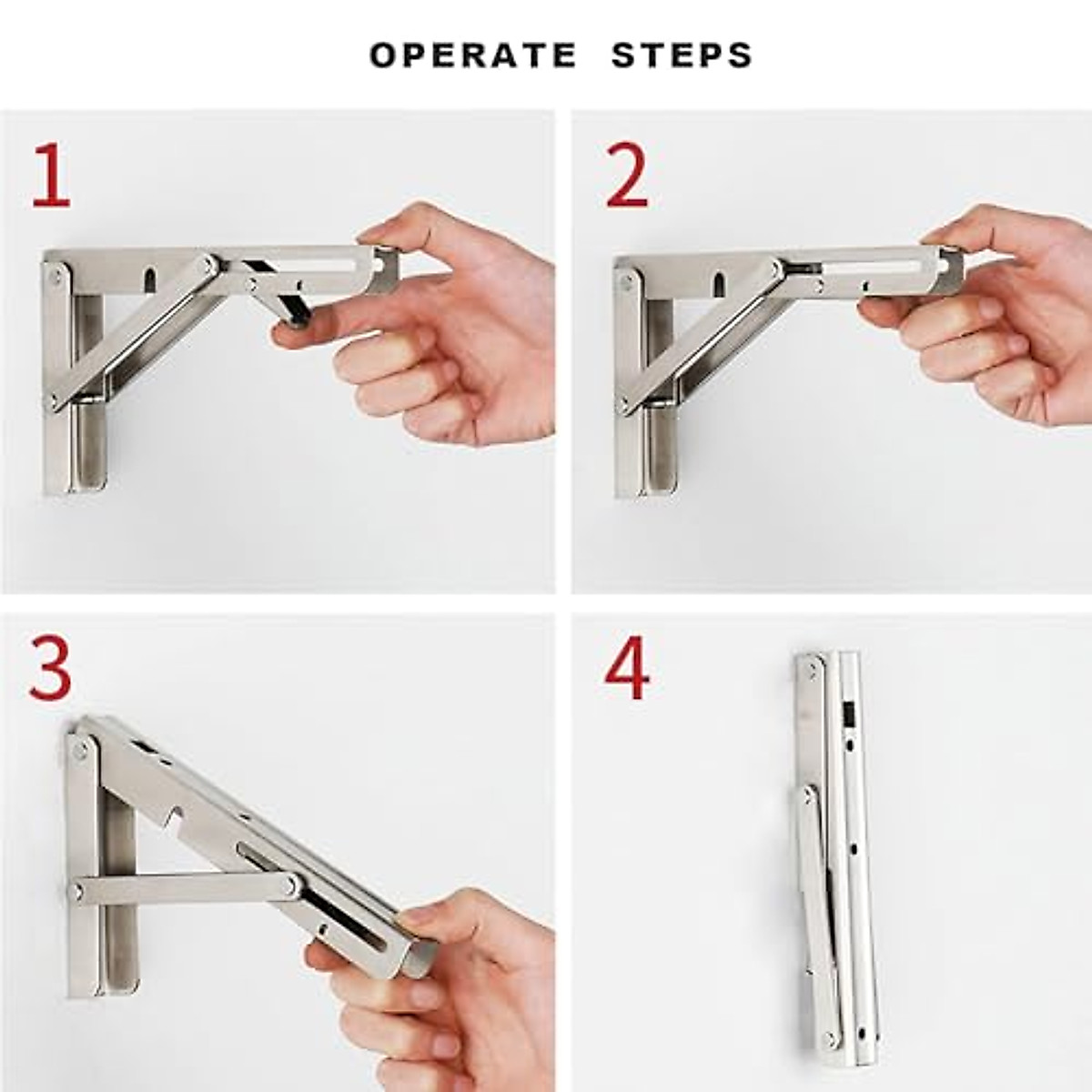 OPERATE STEPS

1

2

3

4