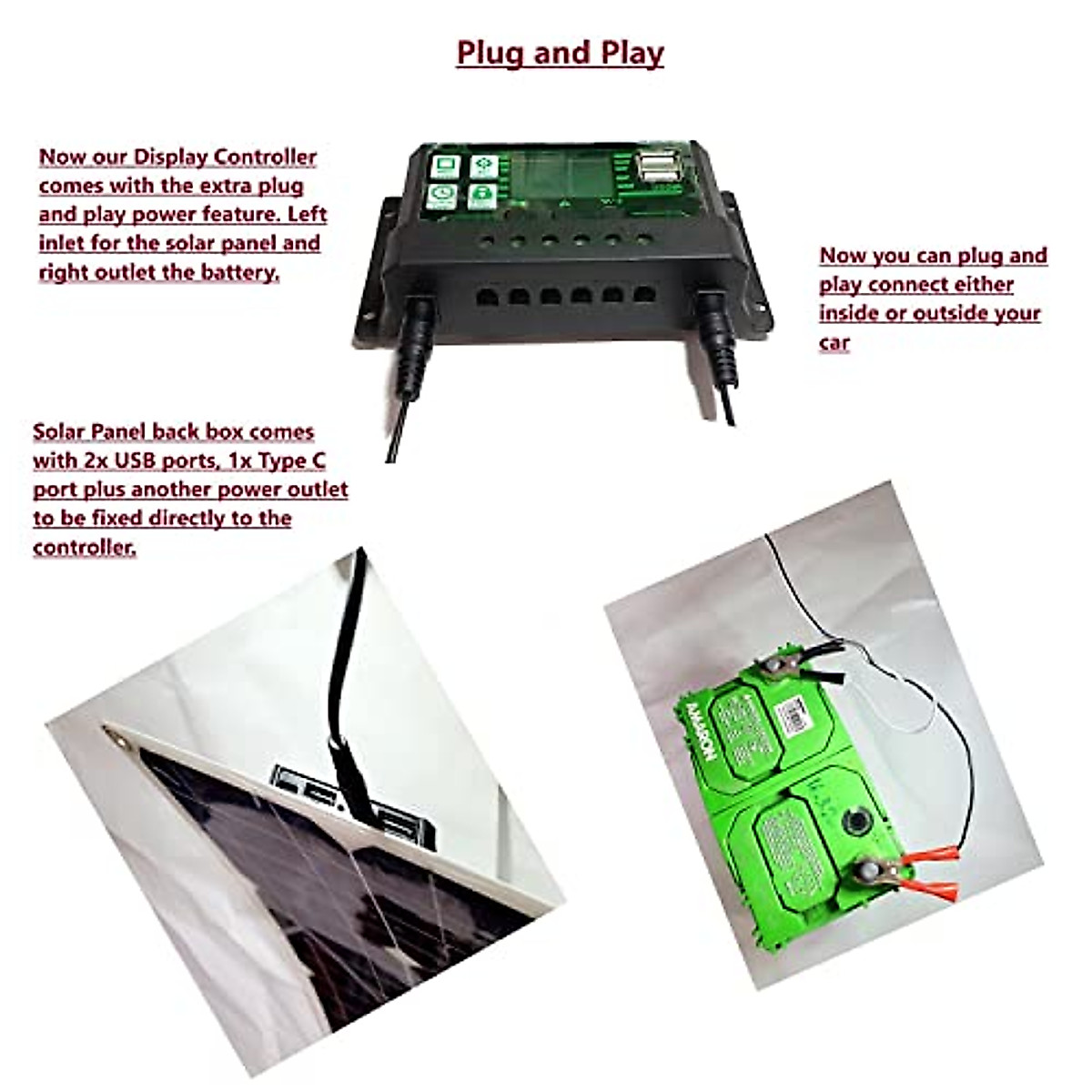 Plug and Play

Now our Display Controller comes with the extra plug and play power feature. Left inlet for the solar panel and right outlet the battery.

Now you can plug and play connect either inside or outside your car

Solar Panel back box comes with 2x USB ports, 1x Type C port plus another power outlet to be fixed directly to the controller.

AMARON