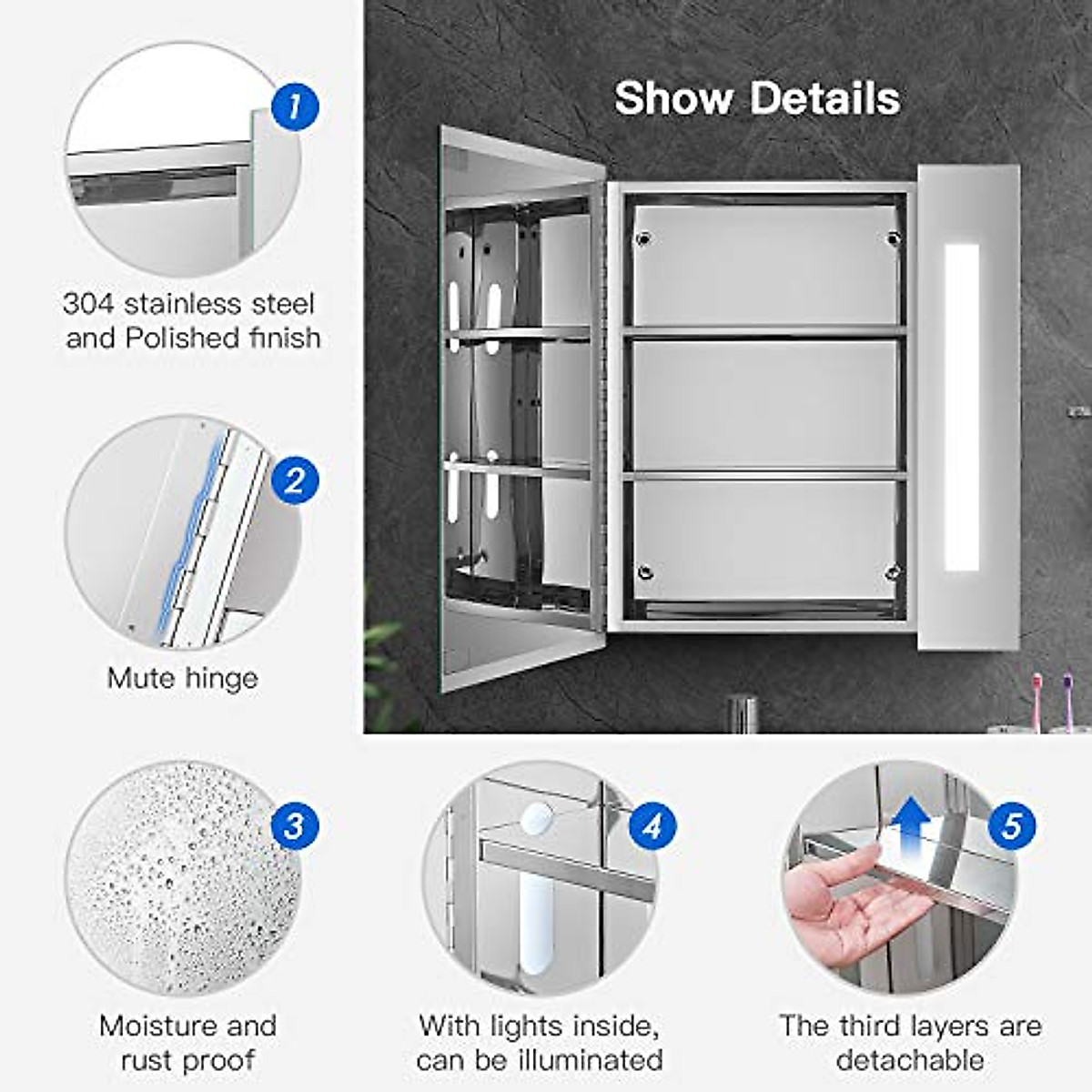 Show Details

1

304 stainless steel and Polished finish

2

Mute hinge

3

Moisture and rust proof

4

With lights inside, can be illuminated

5

The third layers are detachable