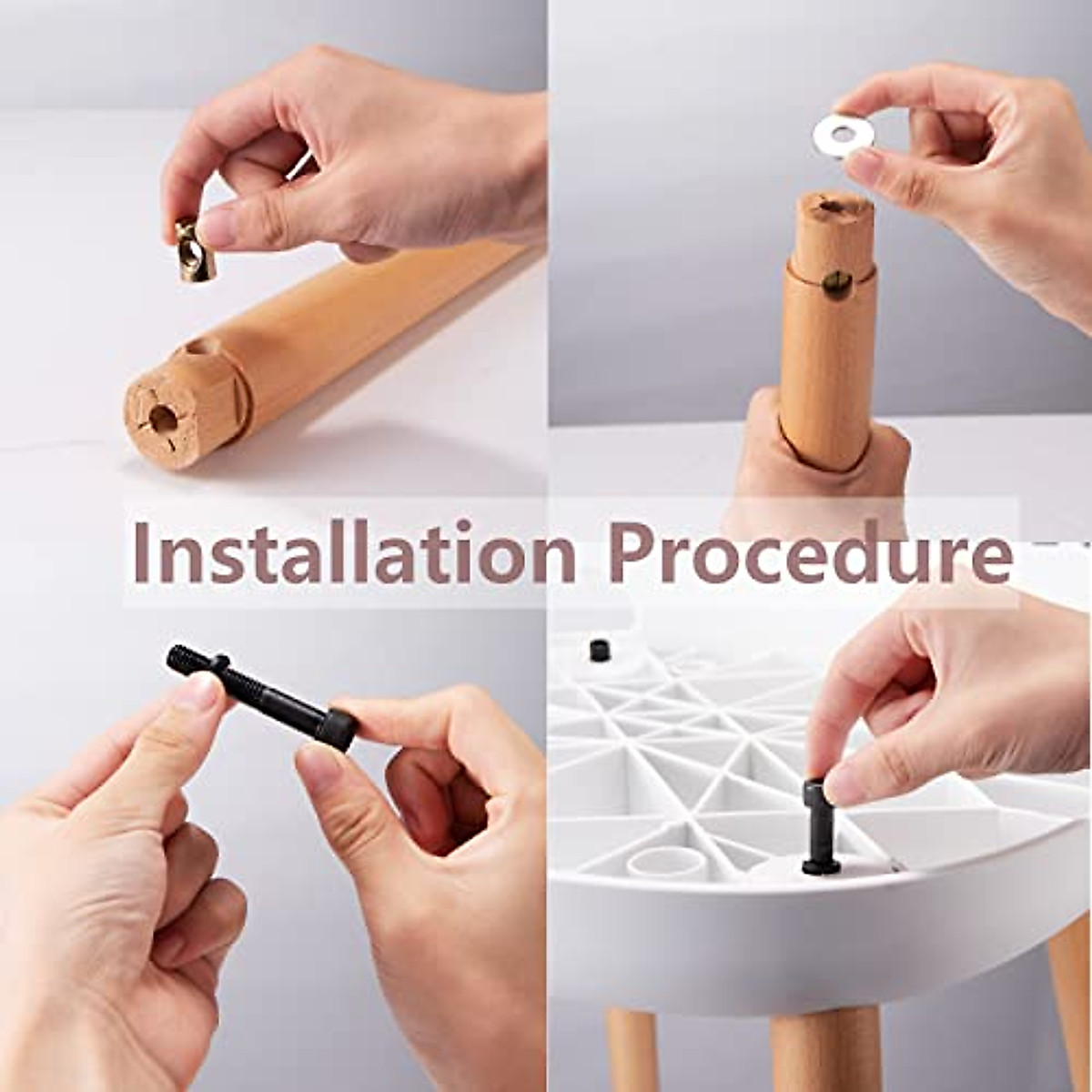 Installation Procedure