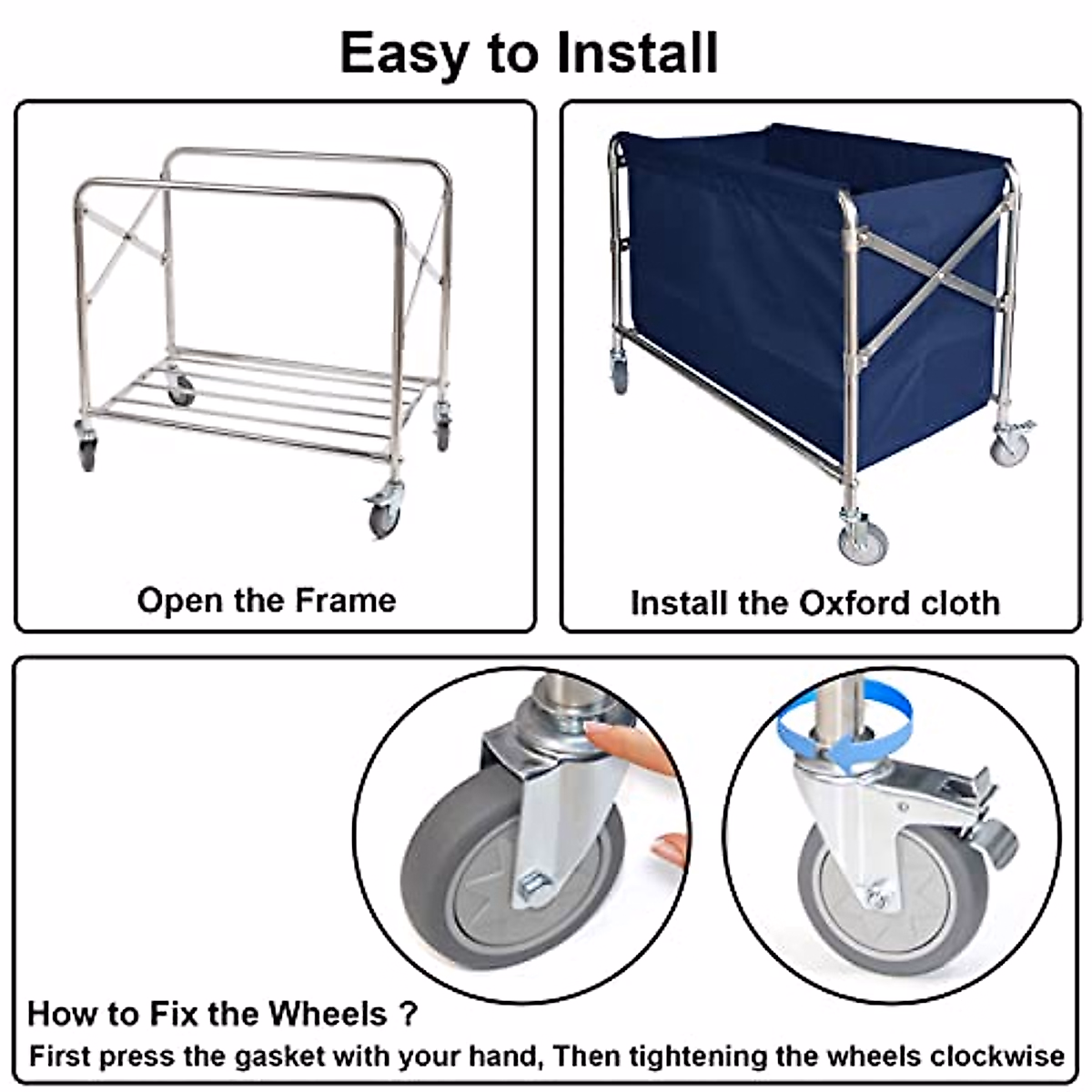 Easy to Install

Open the Frame

Install the Oxford cloth

How to Fix the Wheels ?

First press the gasket with your hand, Then tightening the wheels clockwise