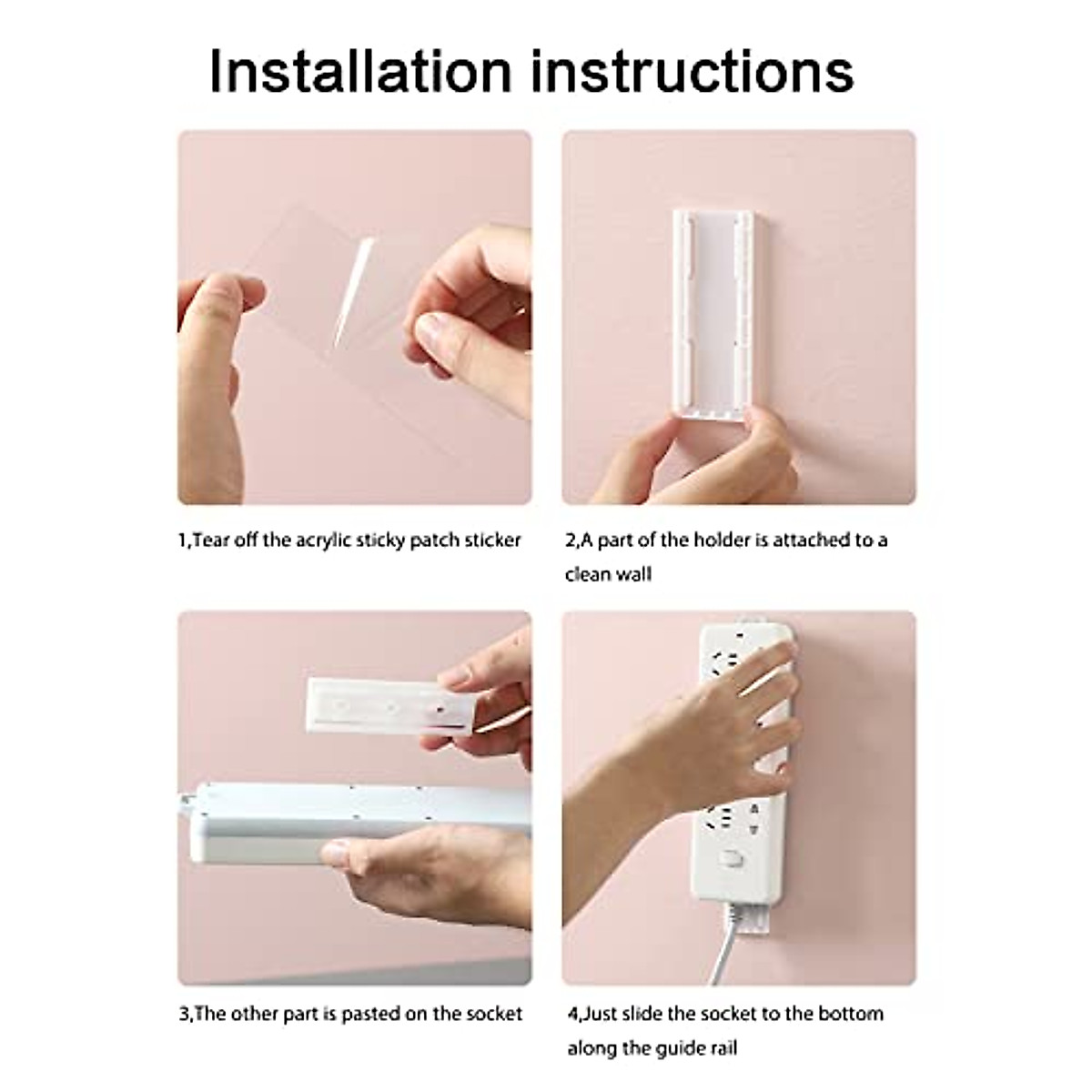 Installation instructions

1,Tear off the acrylic sticky patch sticker

2,A part of the holder is attached to a clean wall

3,The other part is pasted on the socket

4,Just slide the socket to the bottom along the guide rail