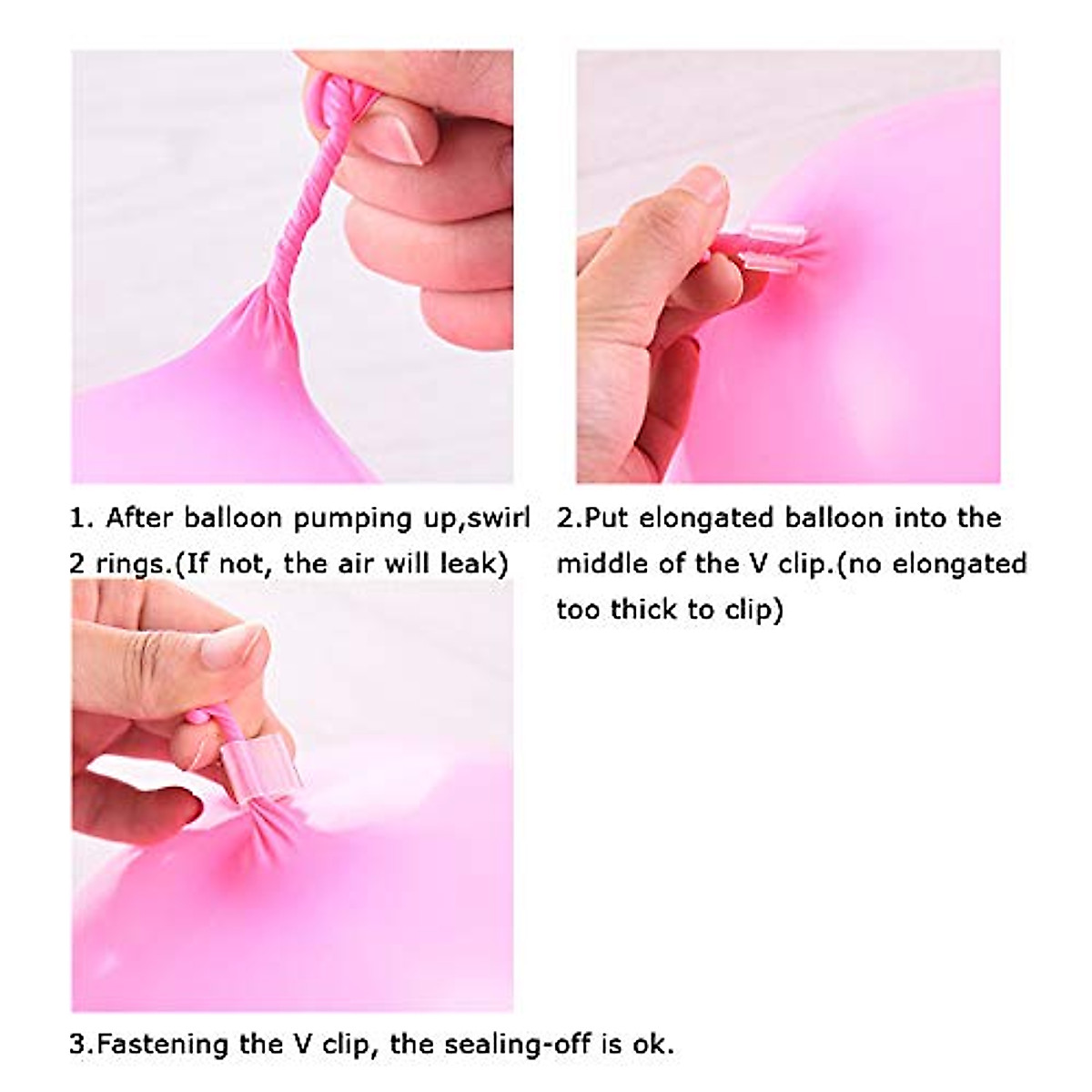 1. After balloon pumping up,swirl 2 rings.(If not, the air will leak)

2.Put elongated balloon into the middle of the V clip.(no elongated too thick to clip)

3.Fastening the V clip, the sealing-off is ok.