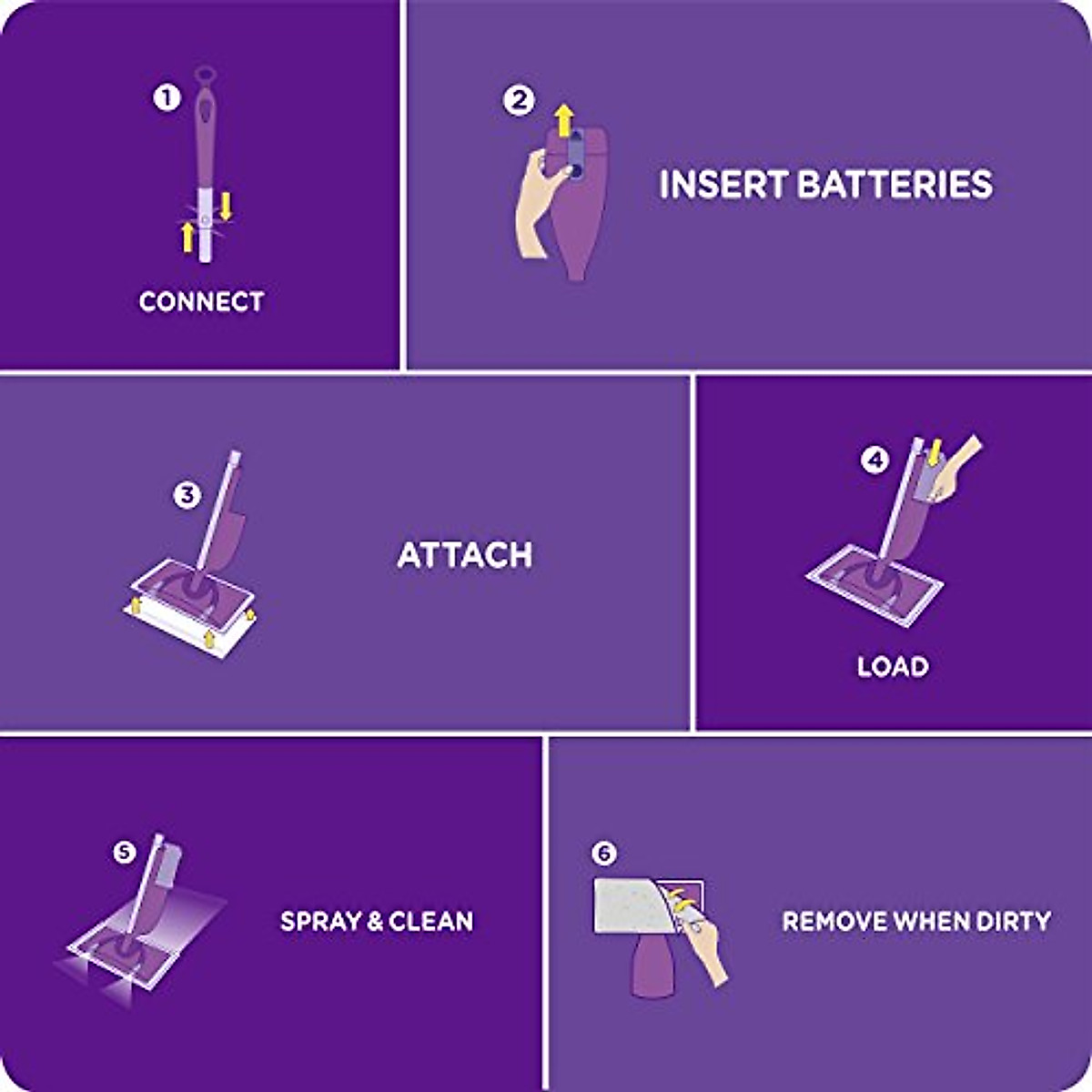 1
CONNECT

2
INSERT BATTERIES

3
ATTACH

4
LOAD

5
SPRAY & CLEAN

6
REMOVE WHEN DIRTY