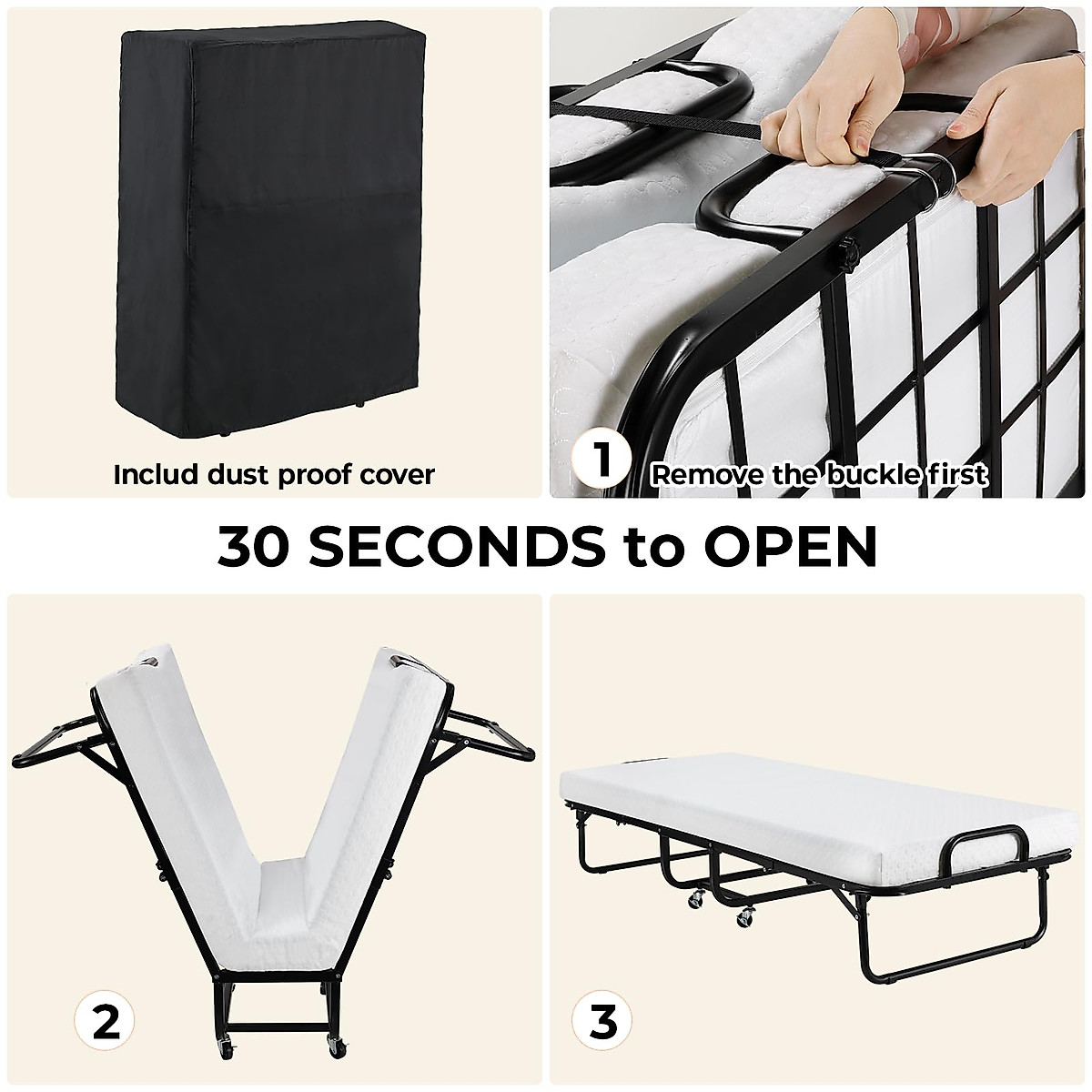 Includ dust proof cover

1 Remove the buckle first

30 SECONDS to OPEN

2

3