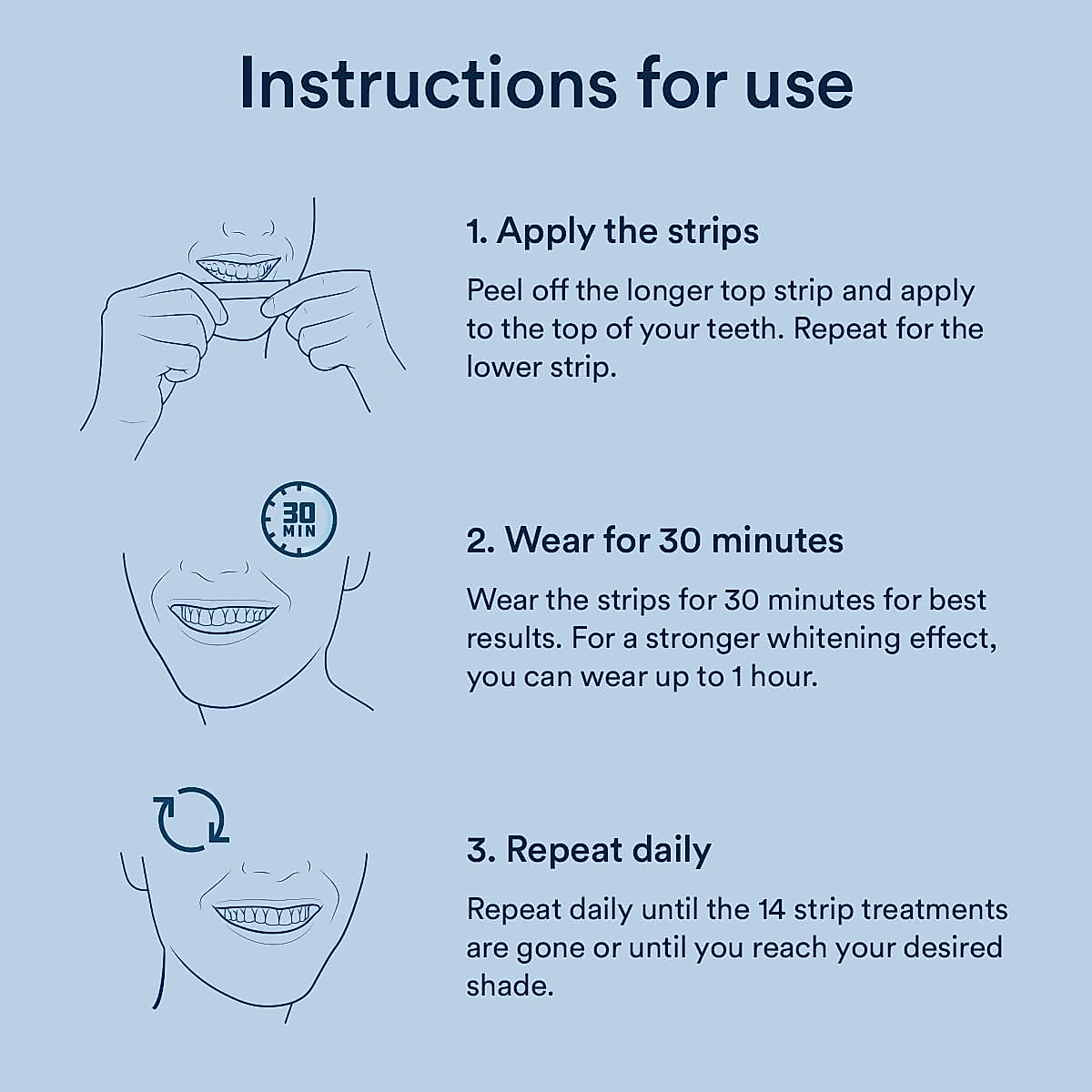 Instructions for use

1. Apply the strips

Peel off the longer top strip and apply to the top of your teeth. Repeat for the lower strip.

30 MIN

2. Wear for 30 minutes

Wear the strips for 30 minutes for best results. For a stronger whitening effect, you can wear up to 1 hour.

3. Repeat daily

Repeat daily until the 14 strip treatments are gone or until you reach your desired shade.