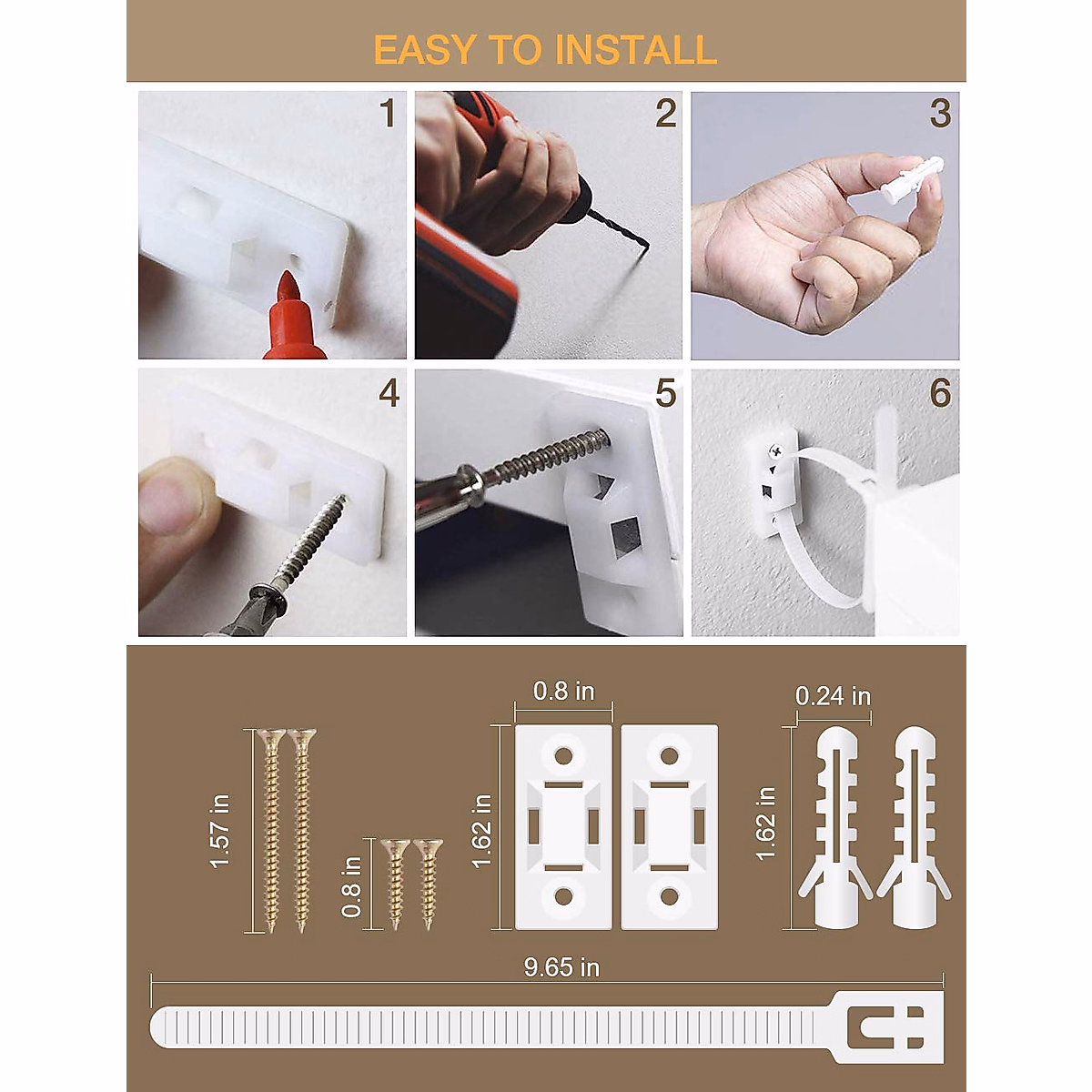 EASY TO INSTALL

1
2
3
4
5
6

1.57 in
0.8 in
0.8 in
1.62 in
0.24 in
1.62 in
9.65 in