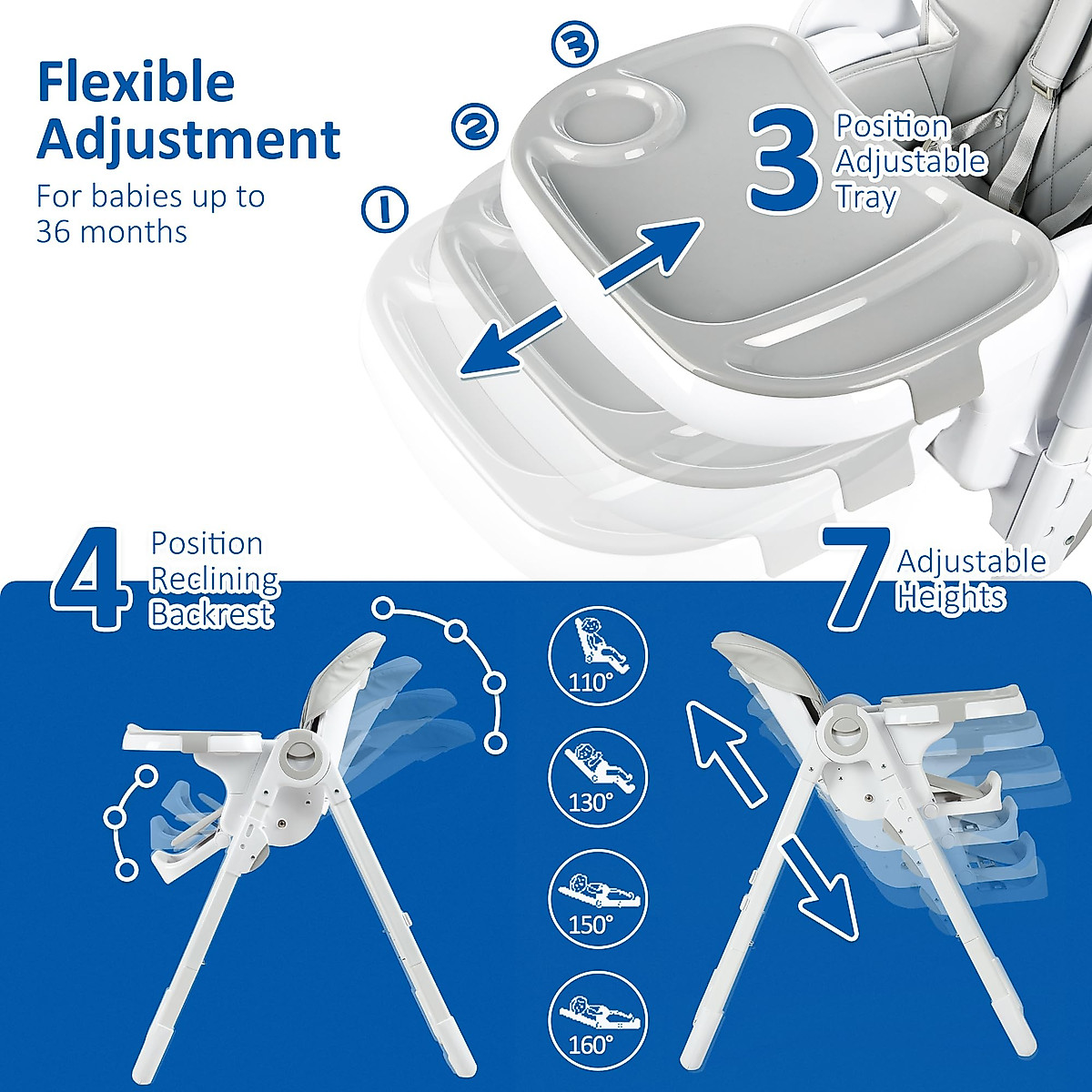 Flexible Adjustment
For babies up to 36 months

③
②
①

3 Position Adjustable Tray

4 Position Reclining Backrest

7 Adjustable Heights

110°
130°
150°
160°